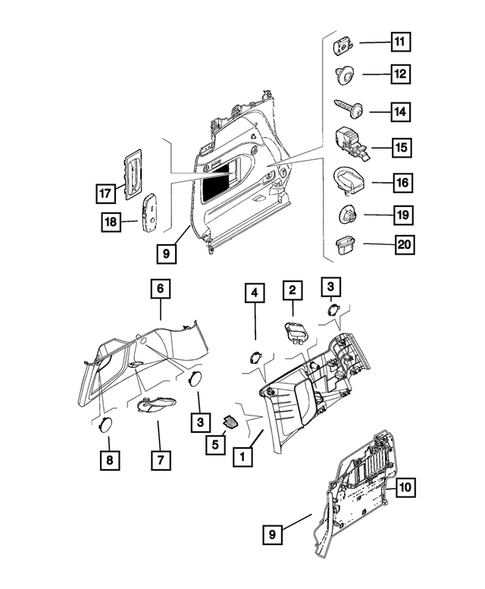 11
12
14
15
16
19
20
17
18
9
6
4
2
3
3
5
1
8
7
10
9