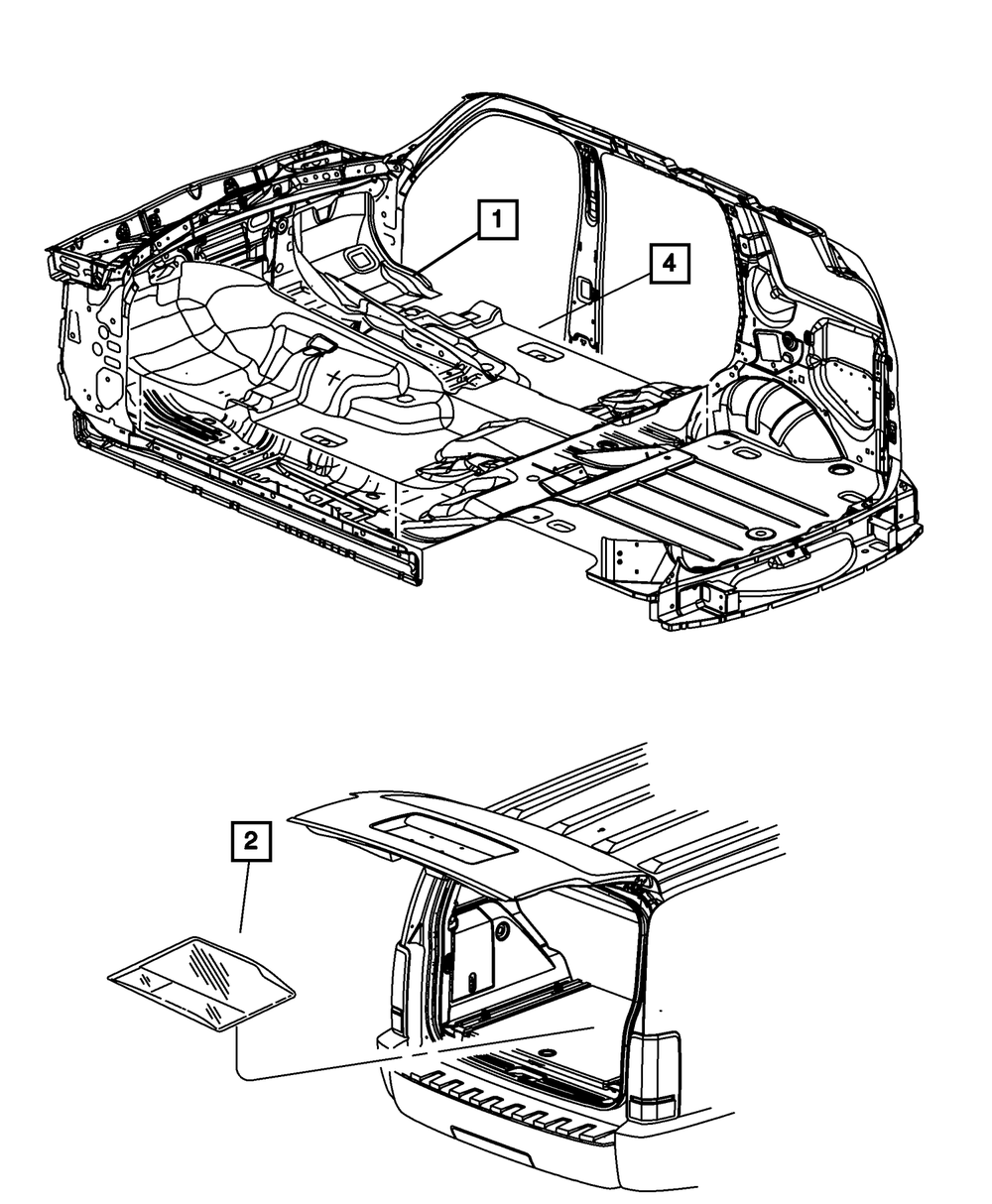 1
4
2