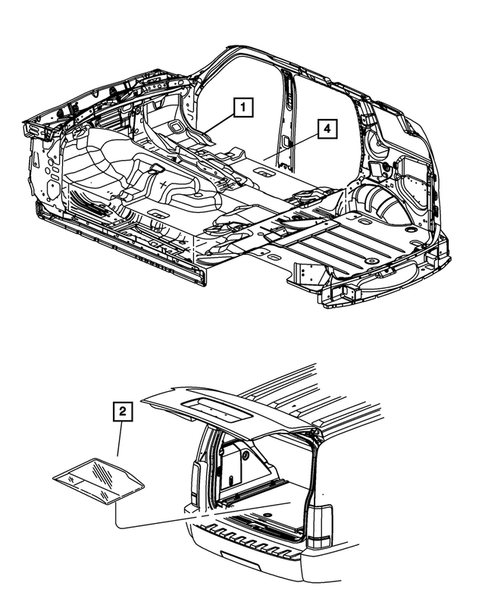 1
4
2