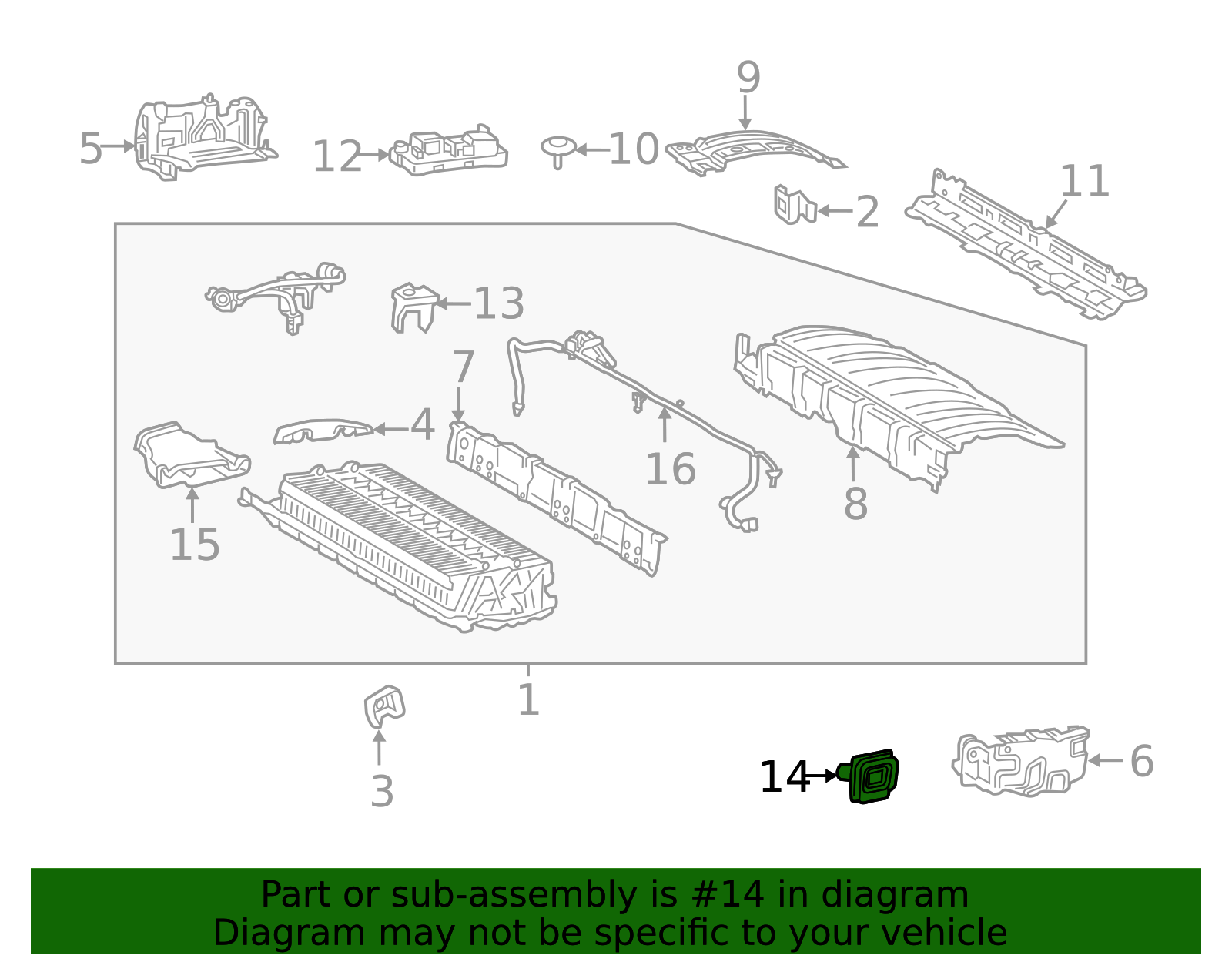 9
5
12
10
2
11
13
7
4
16
8
15
1
3
14
6

Part or sub-assembly is #14 in diagram
Diagram may not be specific to your vehicle