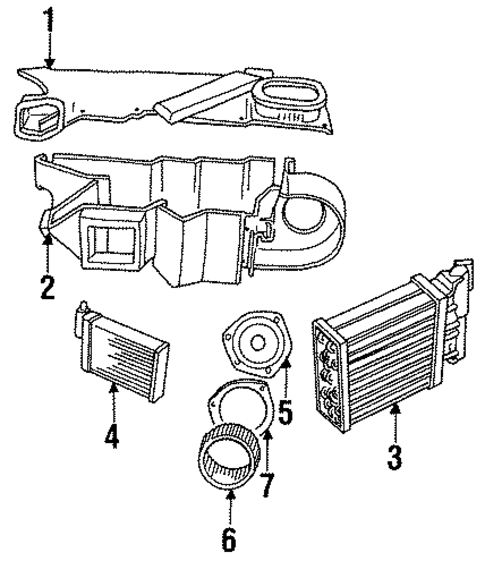 1
2
4
5
3
7
6