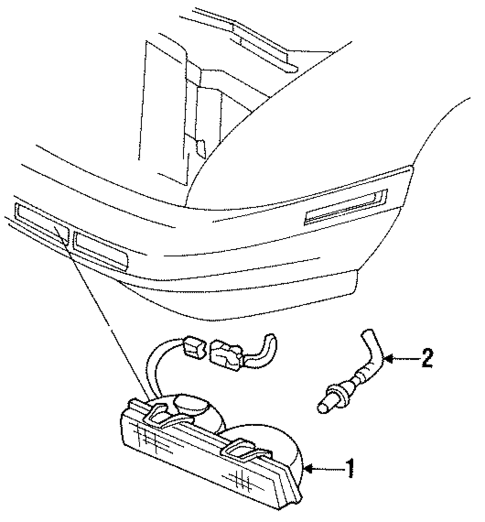 2
1