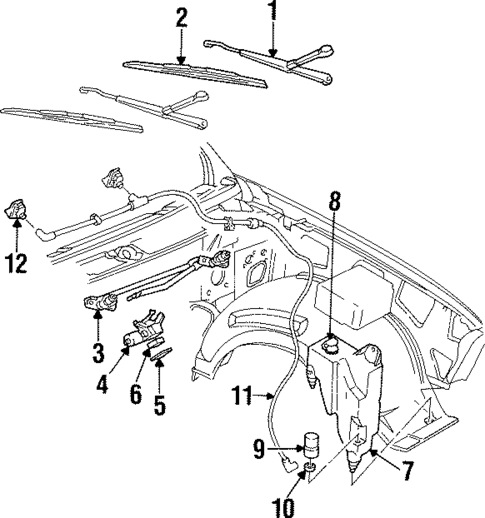 2
1
8
12
3
4
6
5
11
9
7
10