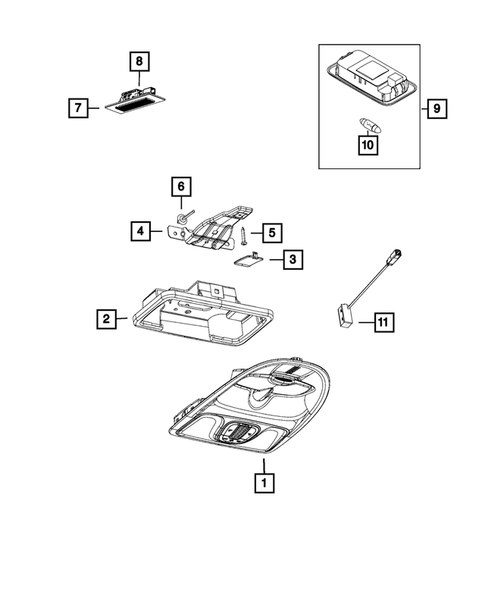 8
7
9
10
6
4
5
3
2
11
1