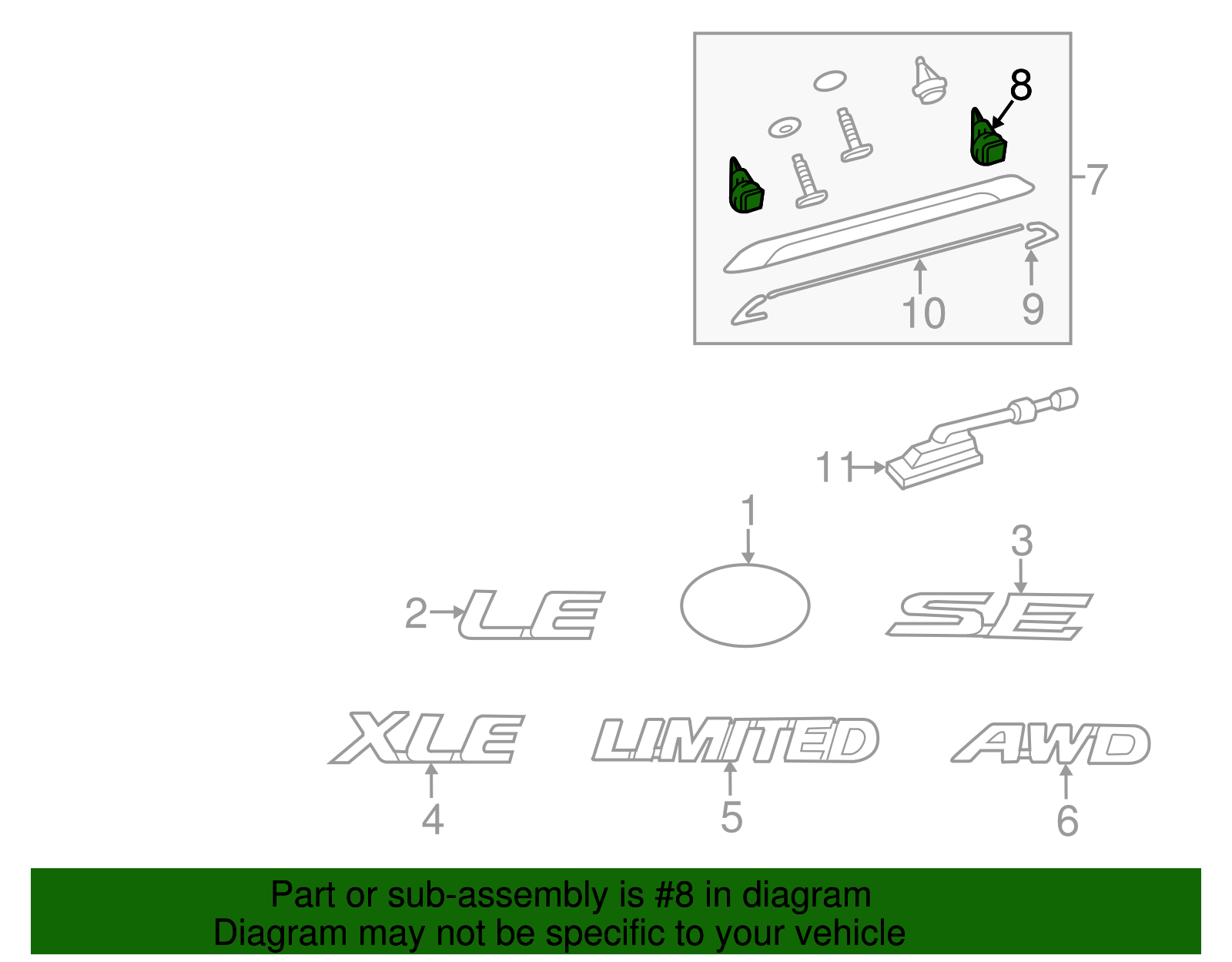 8
7
10
9
11
1
3
2
LE
SE
XLE
LIMITED
AWD
4
5
6

Part or sub-assembly is #8 in diagram
Diagram may not be specific to your vehicle