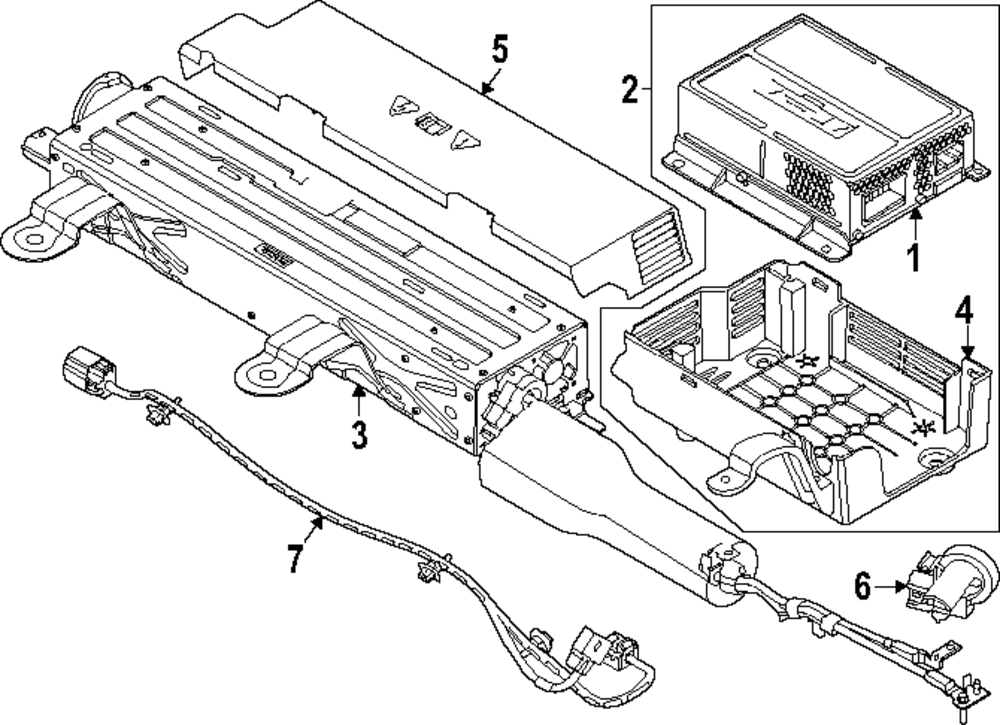 5
2
1
4
3
7
6