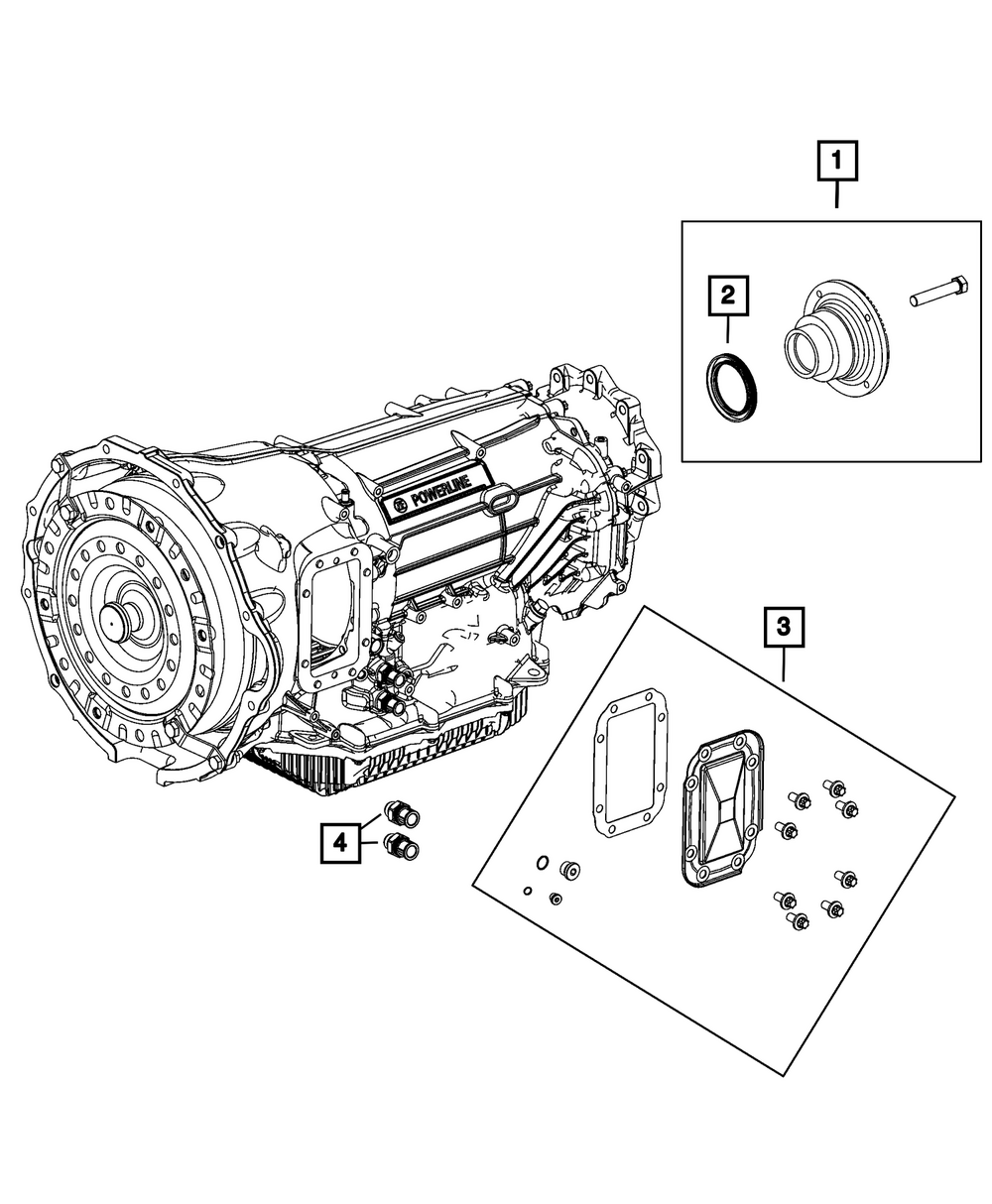 1
2
POWERLINE
3
4