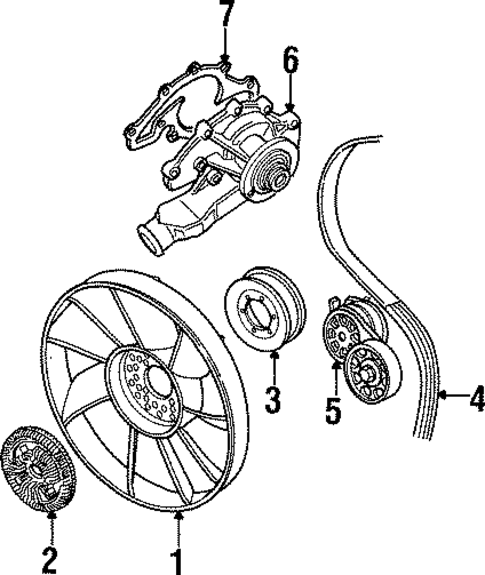 7
6
3
5
4
2
1