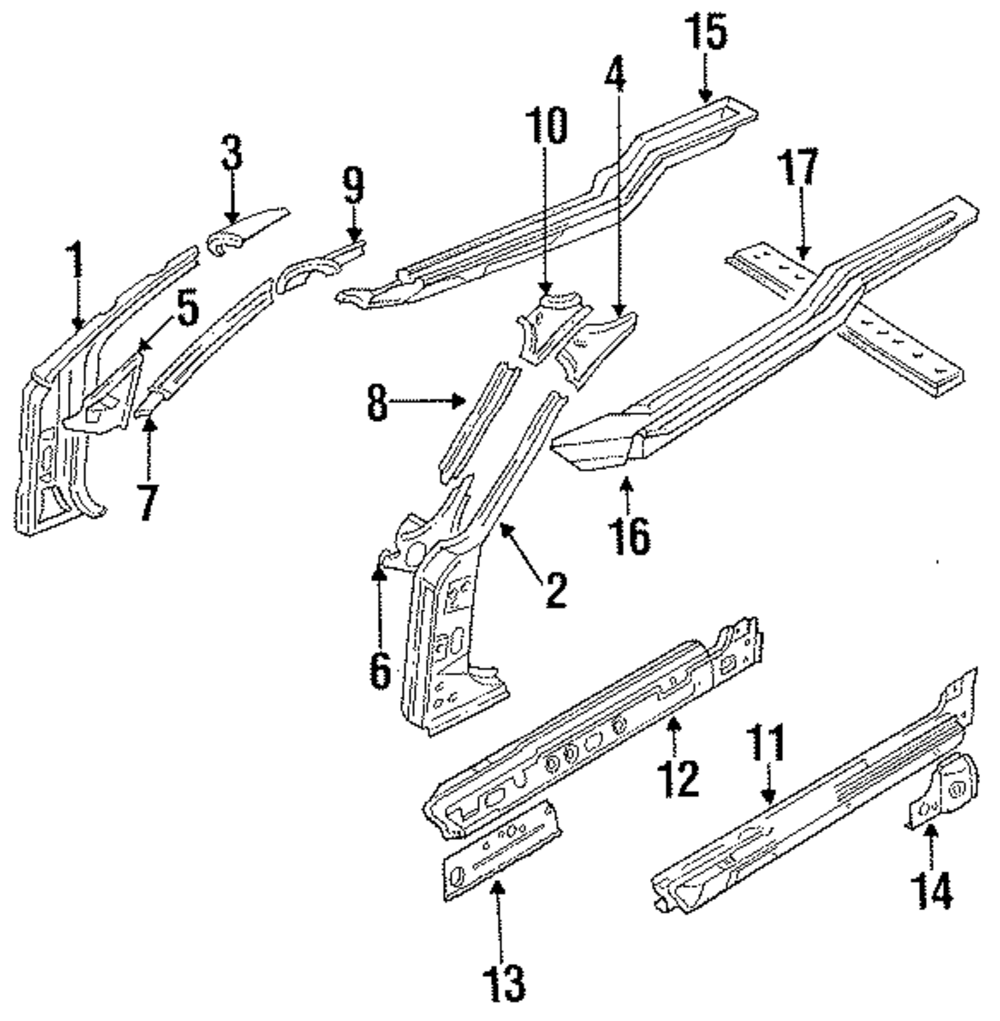 15
4
10
3
9
17
1
5
8
7
16
2
6
12
11
14
13