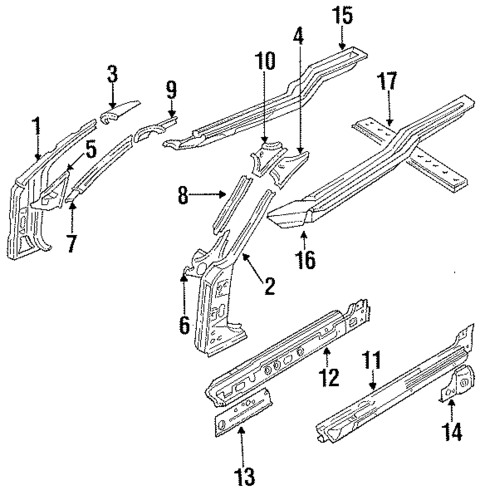 15
4
10
3
9
17
1
5
8
7
16
2
6
12
11
14
13