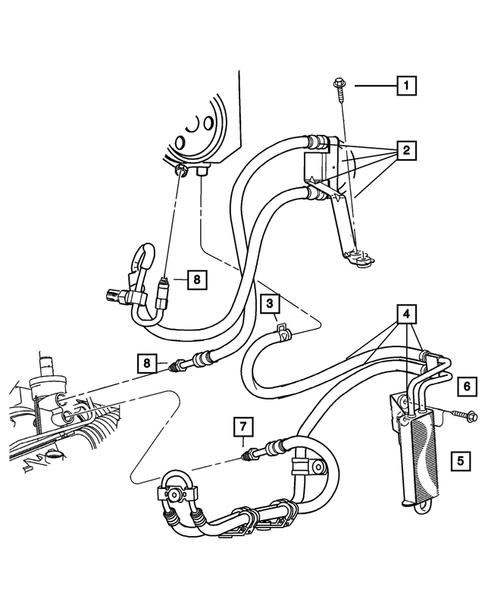 1
2
8
3
4
8
6
7
5