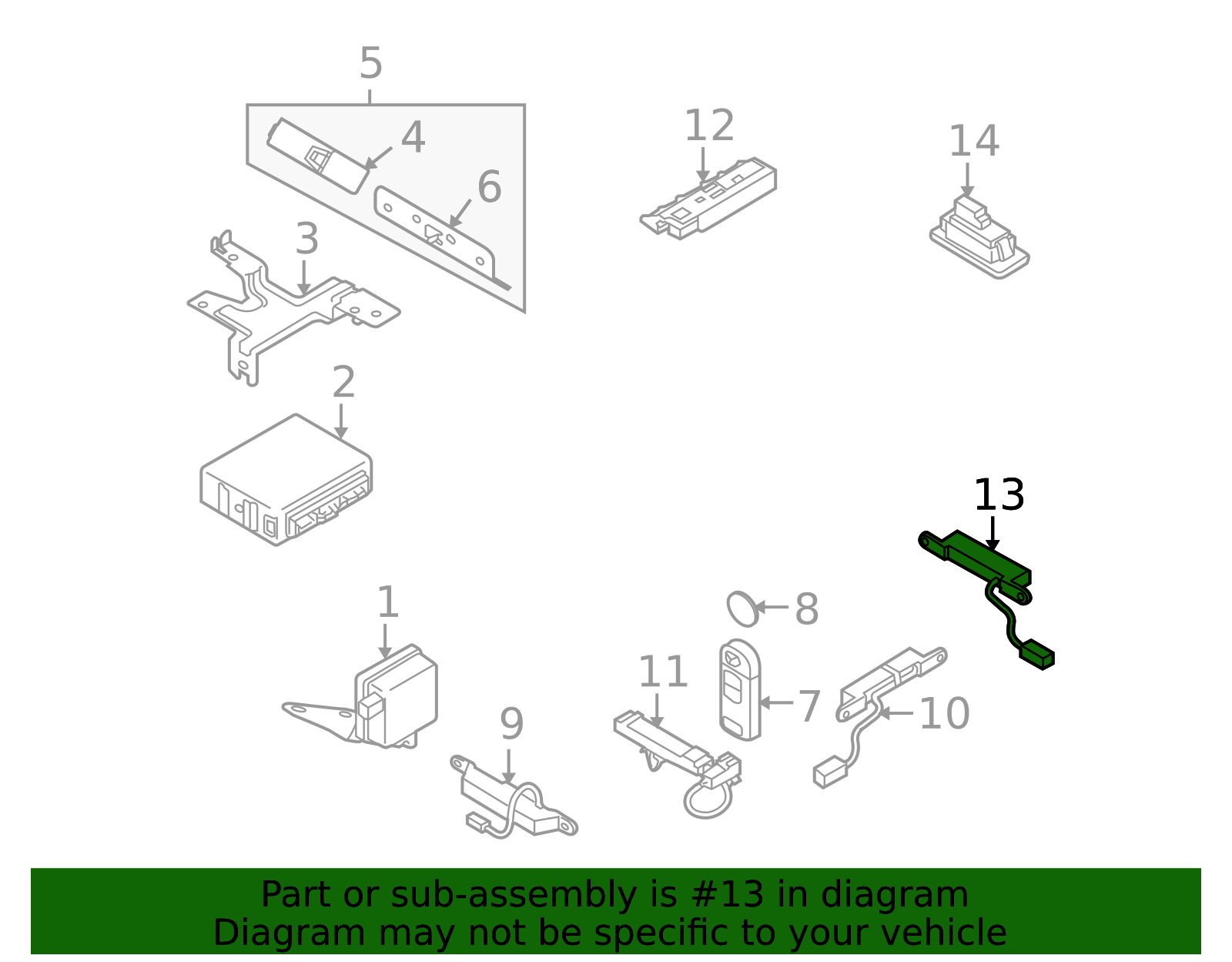 5
4
6
12
14
3
2
13
1
8
11
7
10
9

Part or sub-assembly is #13 in diagram
Diagram may not be specific to your vehicle