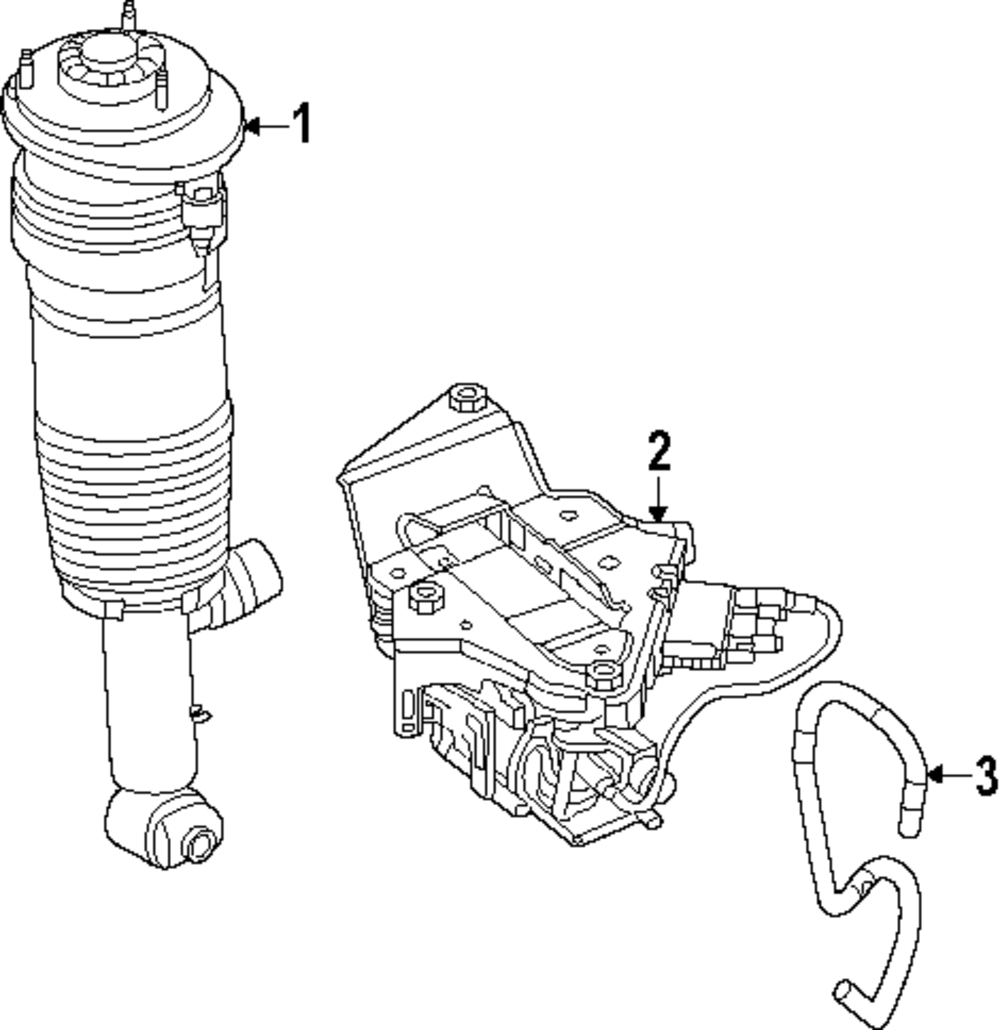 1
2
3