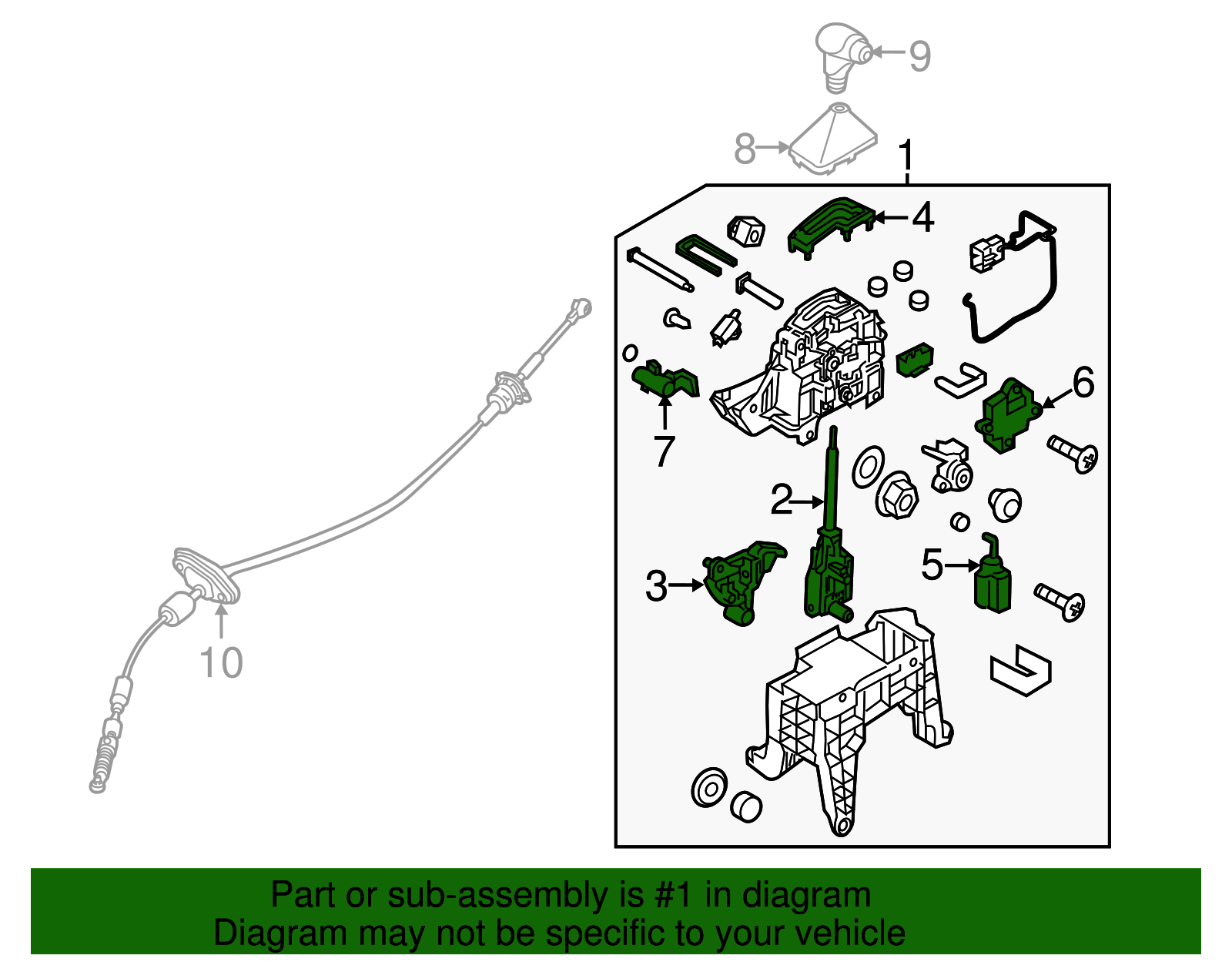 9
8
1
4
6
7
2
3
5
10

Part or sub-assembly is #1 in diagram
Diagram may not be specific to your vehicle