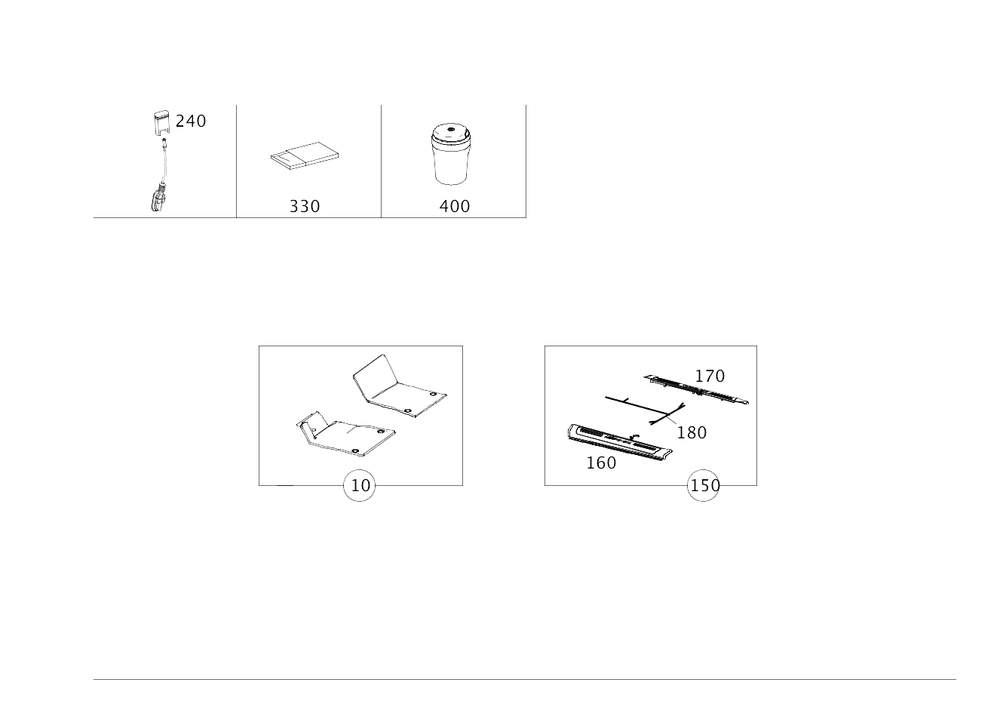 240

330

400

10

170

180

160

150