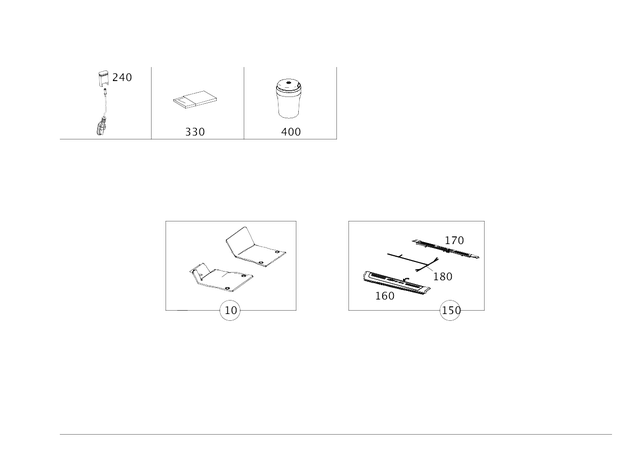 240

330

400

10

170

180

160

150