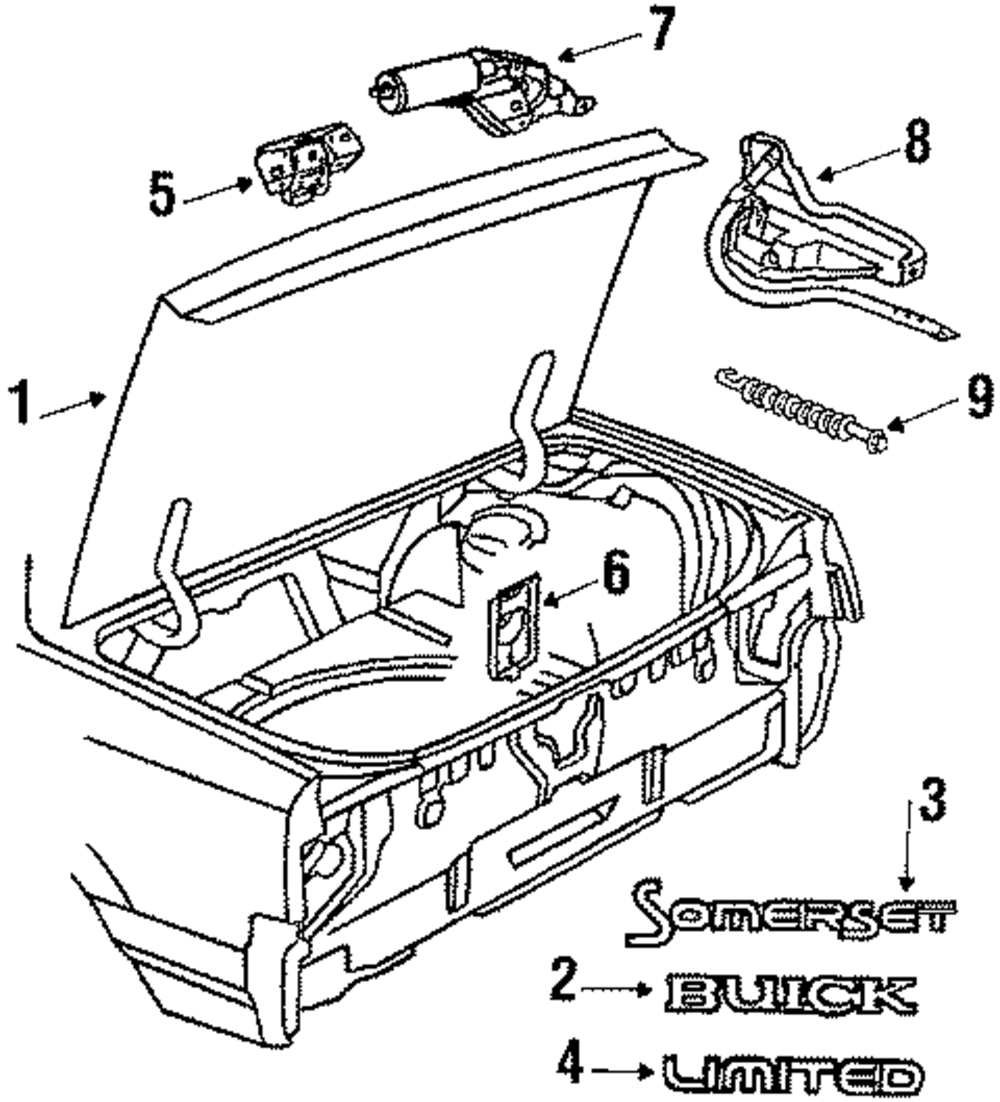 7
5
8
1
9
6
3
Somerset
2
BUICK
4
LIMITED