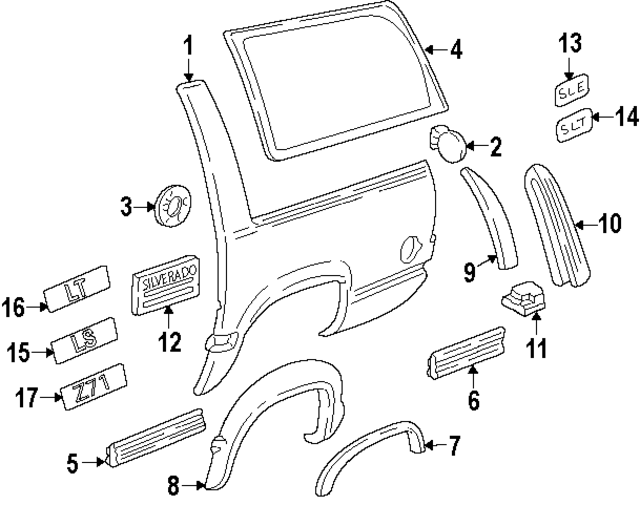 1
4
13
SLE
SLT
14
2
3
10
9
16
LT
SILVERADO
12
11
15
LS
17
Z71
6
5
7
8