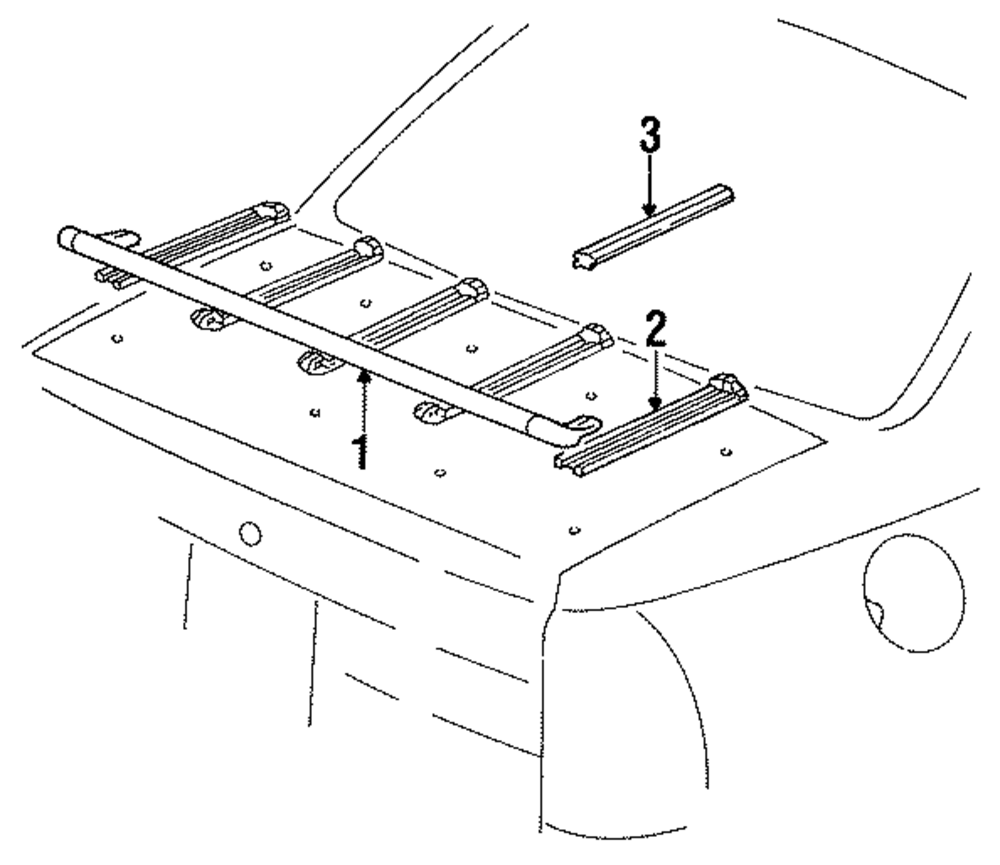 3
2
1