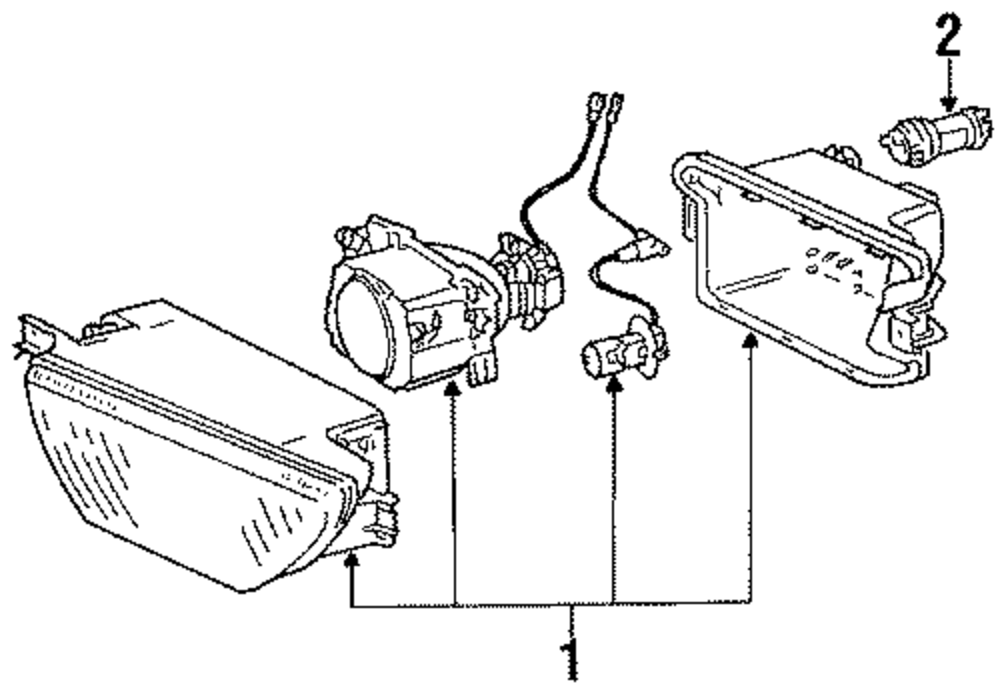 2

1