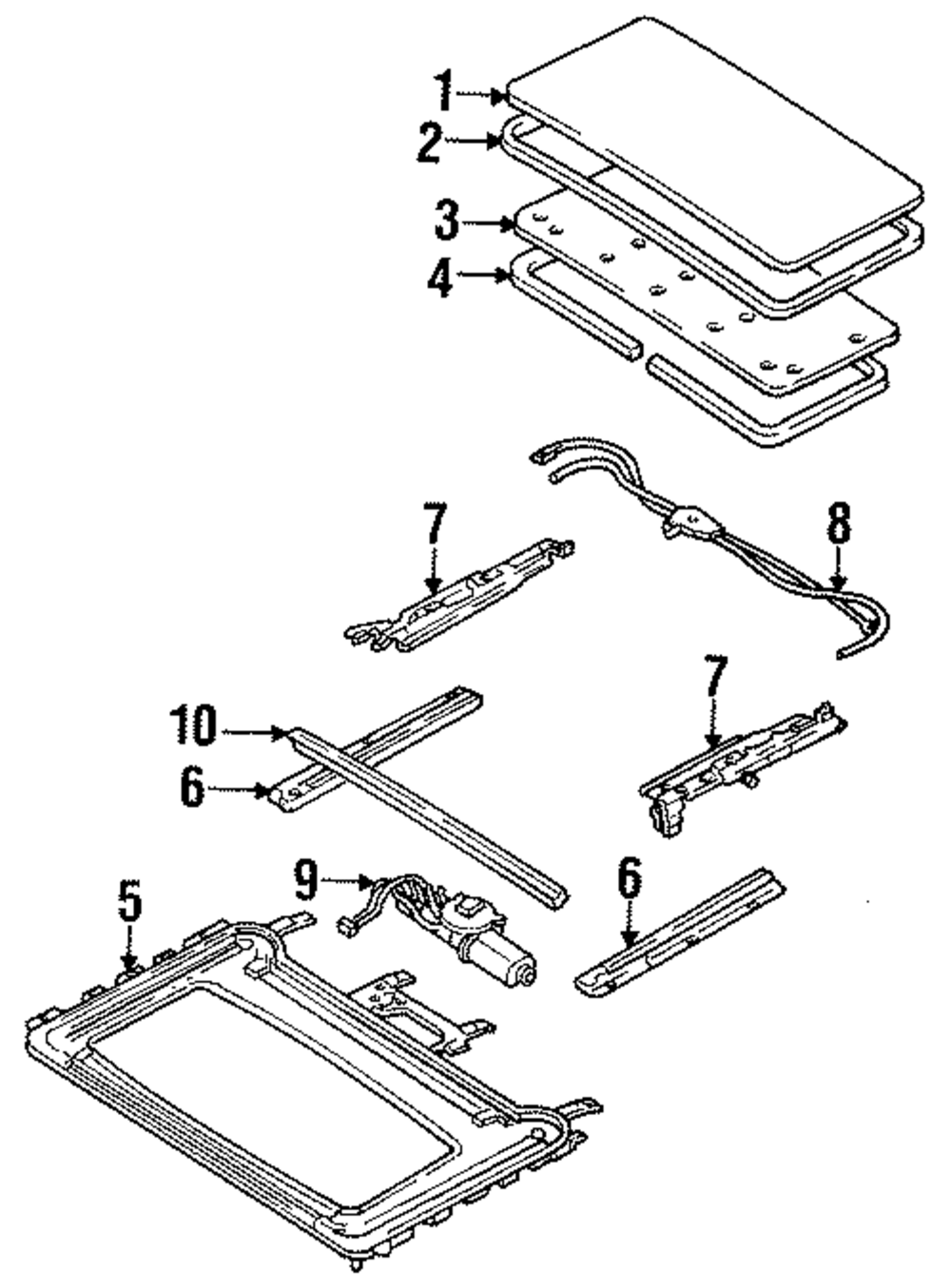 1
2
3
4
7
8
7
10
6
9
6
5