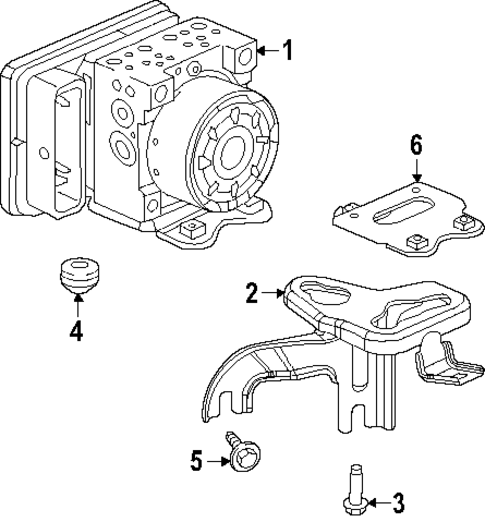 1
6
4
2
5
3