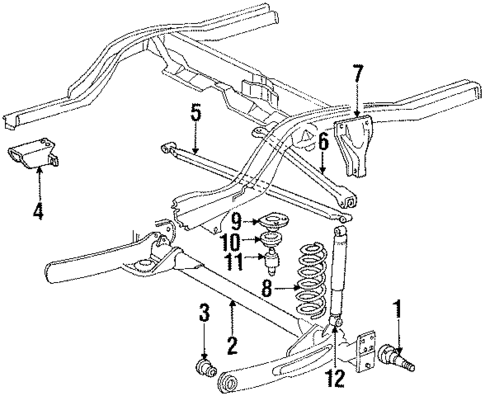 7
5
6
4
9
10
11
8
3
2
1
12