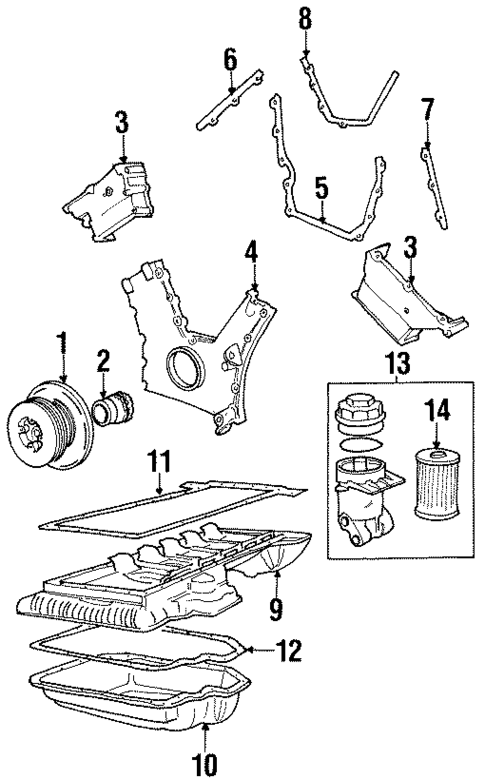 8
6
7
3
5
4
3
1
2
13
14
11
9
12
10