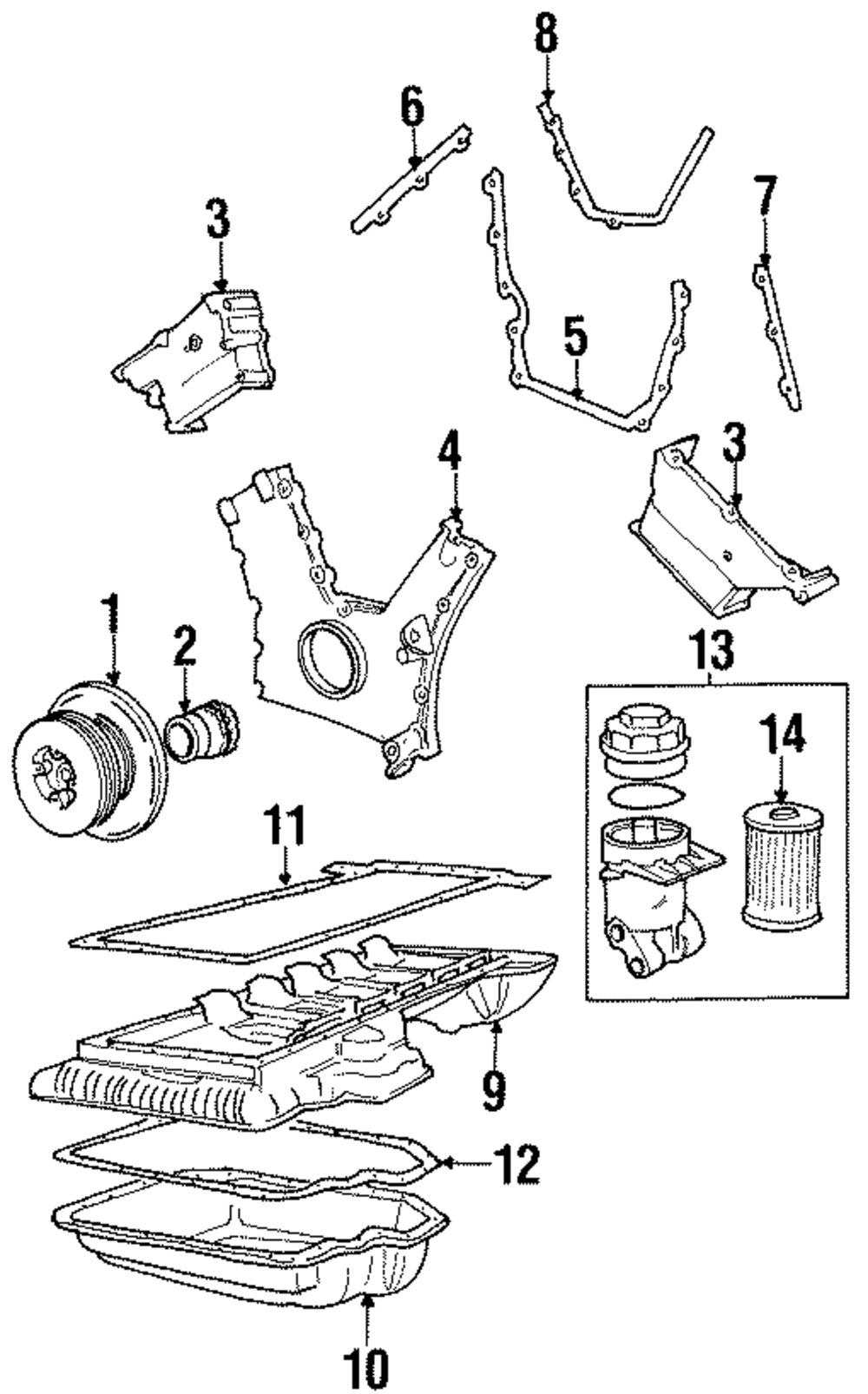 8
6
3
7
5
4
3
1
2
13
14
11
9
12
10