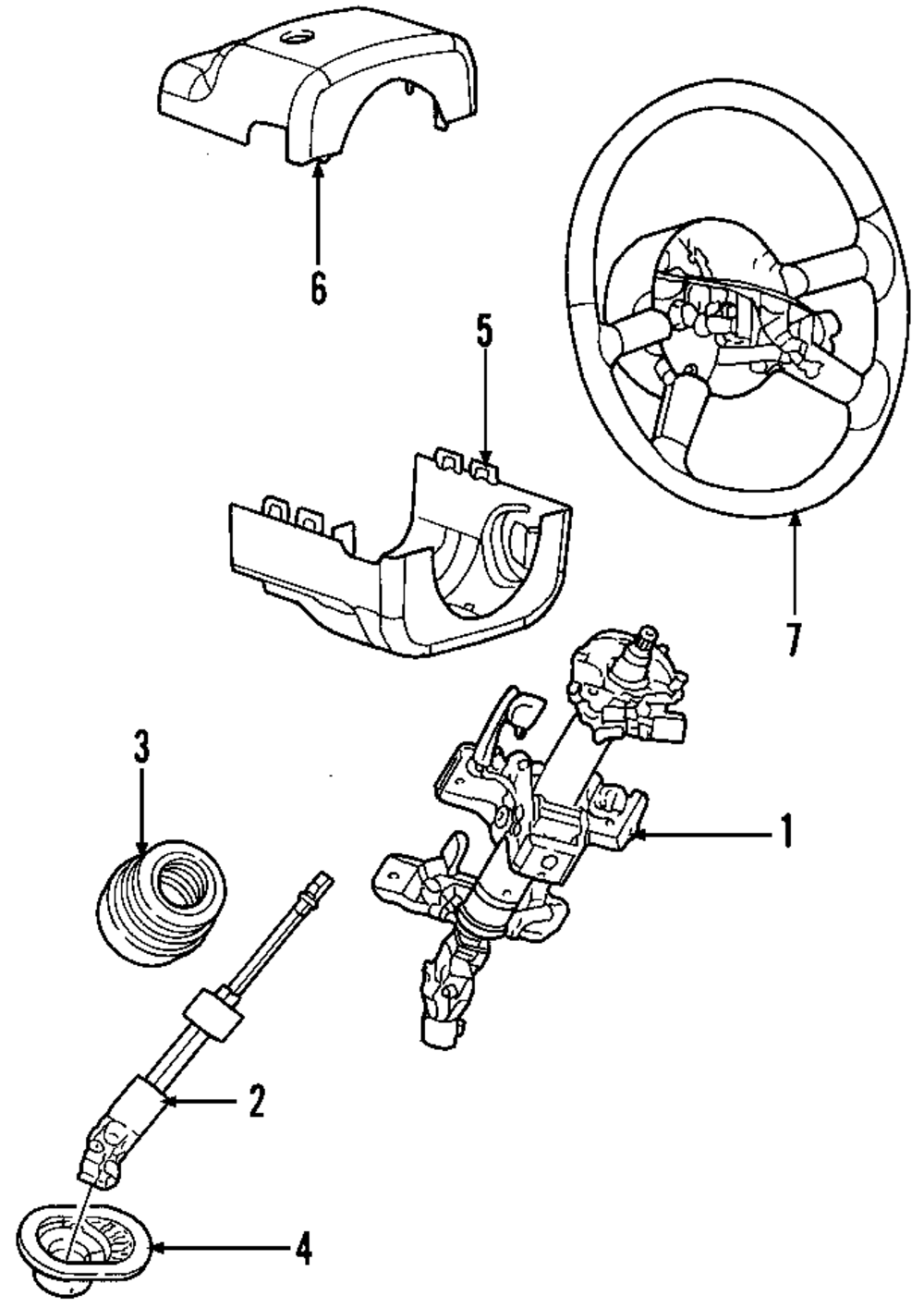 6

5

7

3

1

2

4