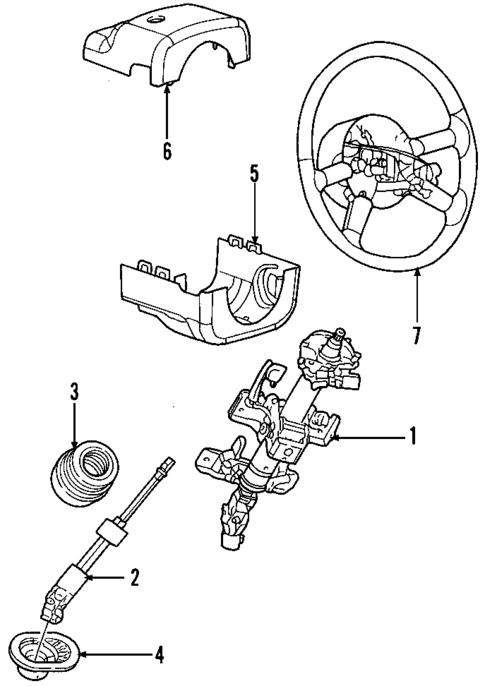 6
5
7
3
1
2
4