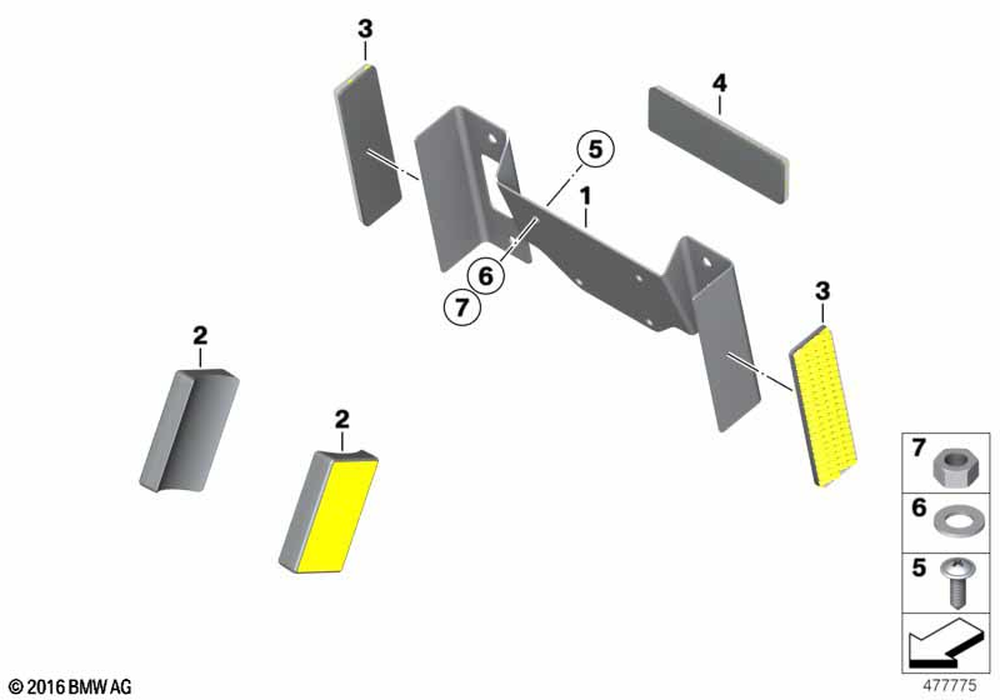 3
4
5
1
6
7
3
2
2
7
6
5
© 2016 BMW AG
477775