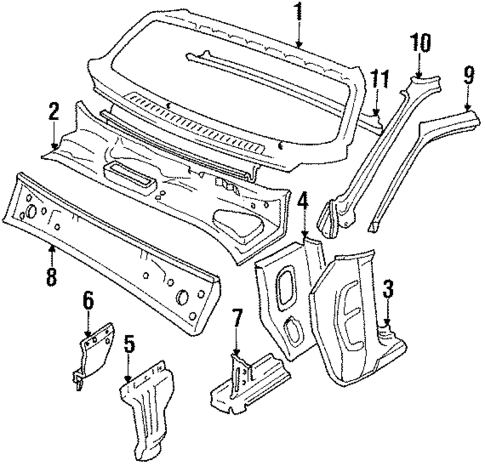 1
10
11
9
2
4
8
3
6
7
5