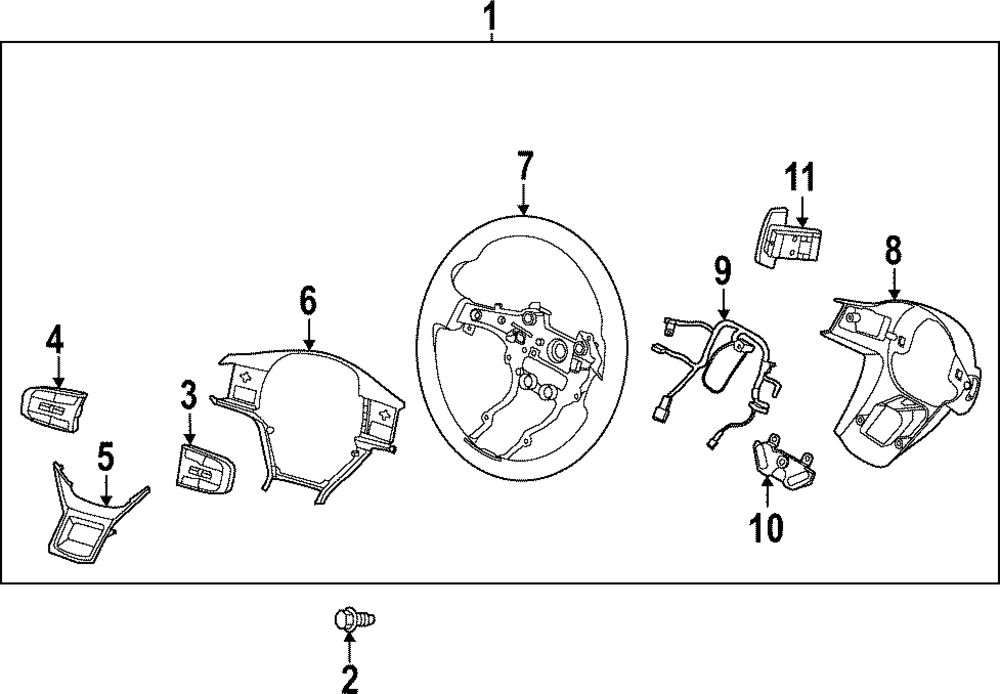 1
7
11
9
8
6
4
3
5
10
2