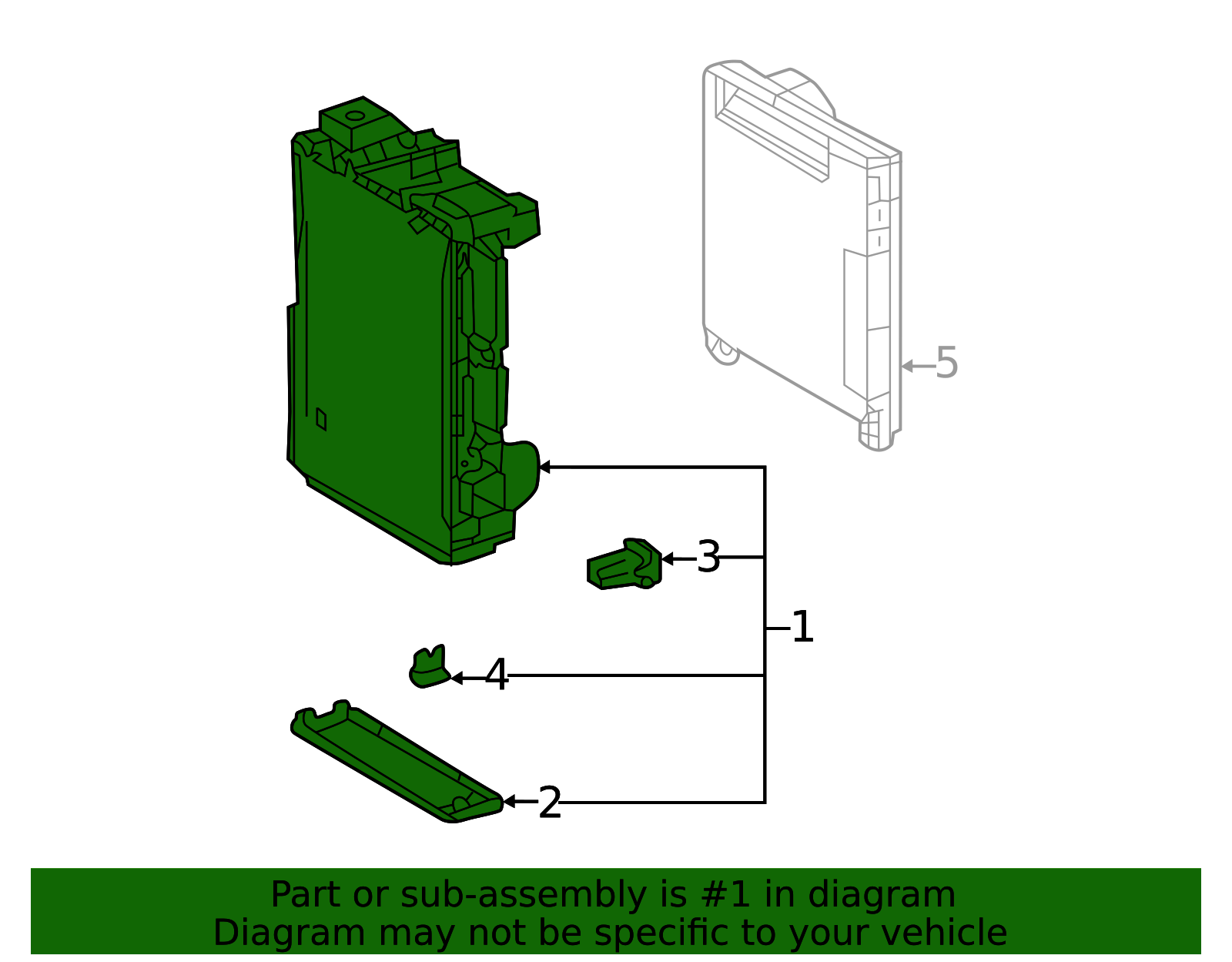 5
3
1
4
2

Part or sub-assembly is #1 in diagram
Diagram may not be specific to your vehicle