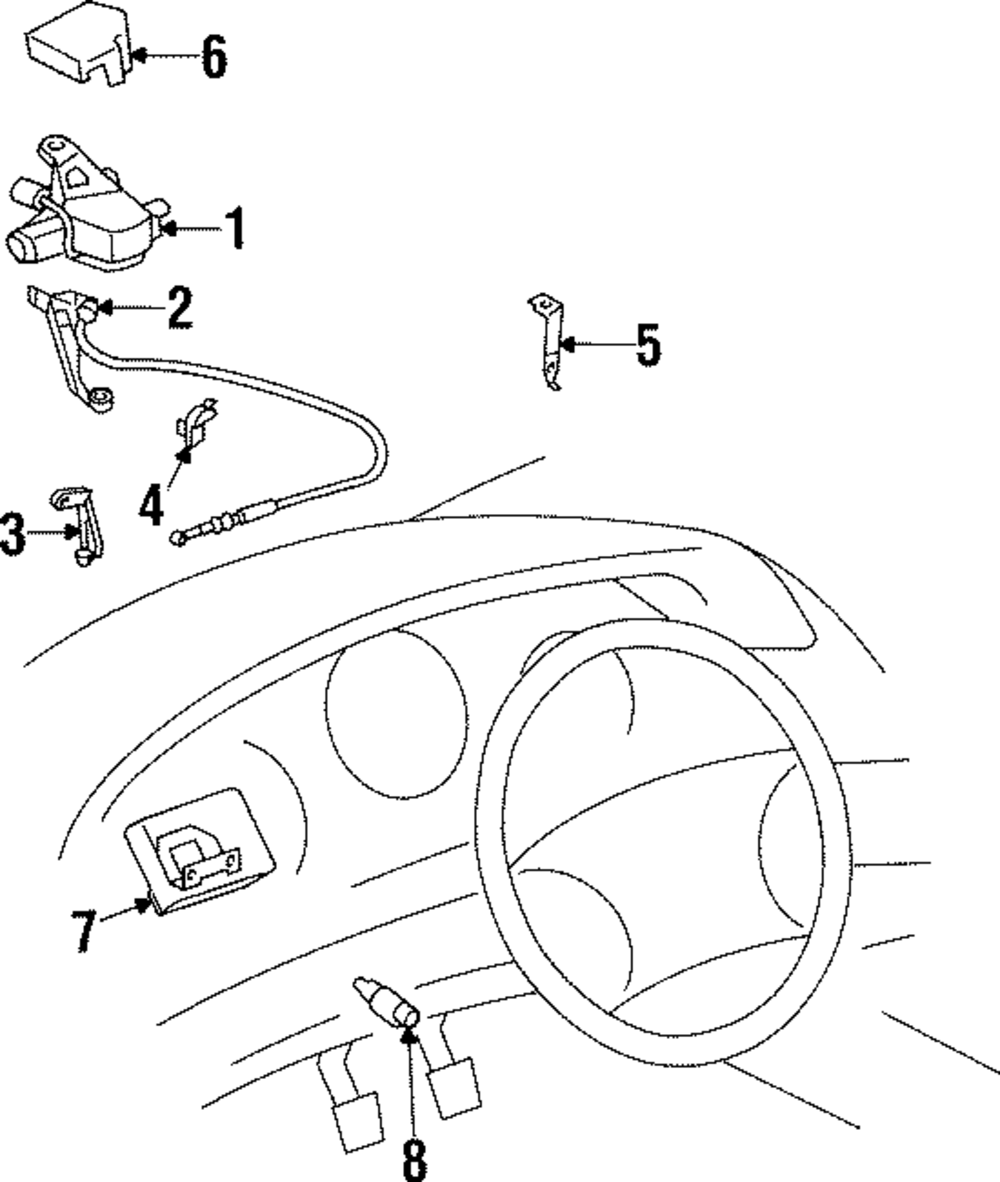 6
1
2
5
4
3
7
8