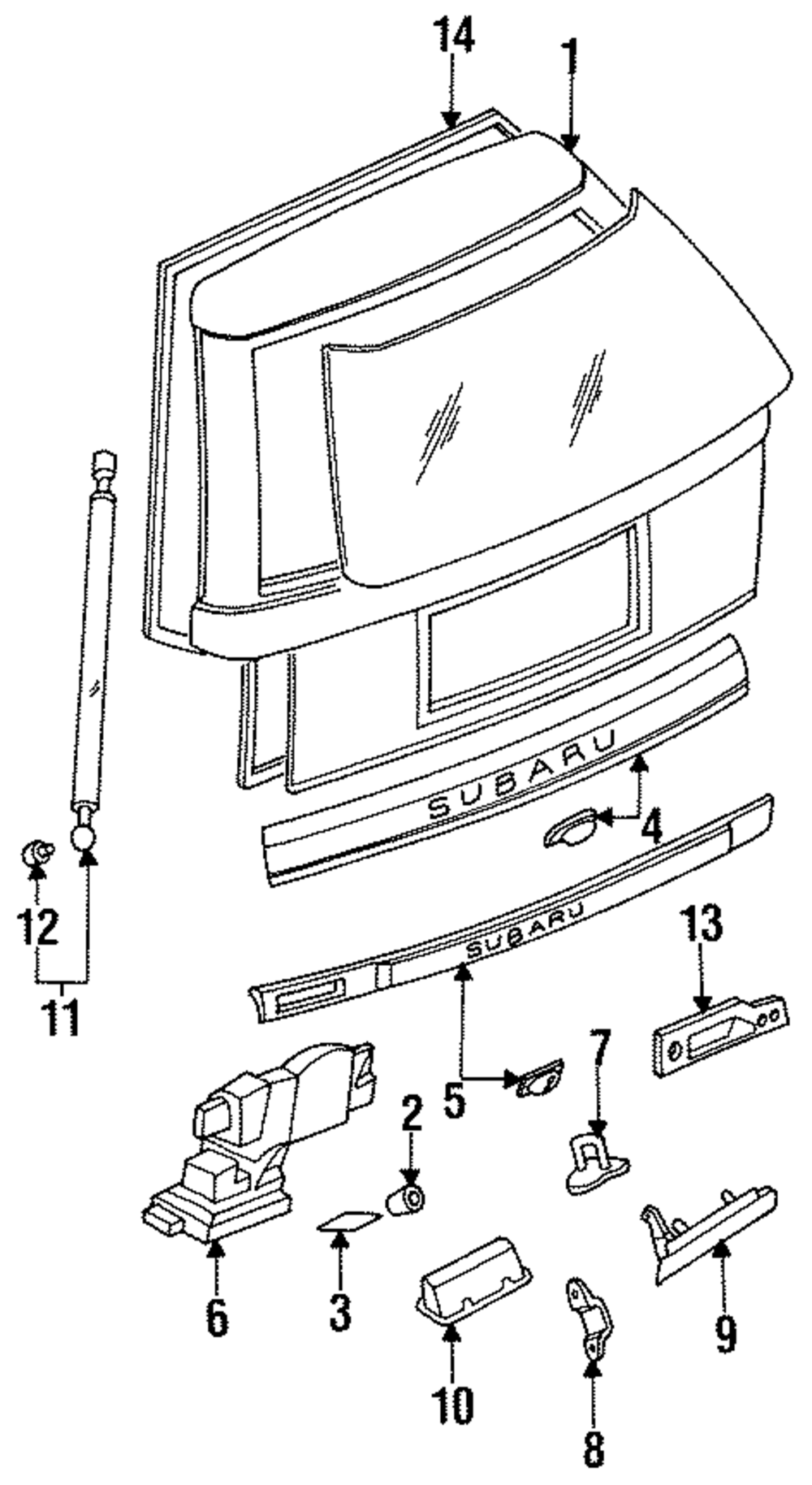 14
1
SUBARU
4
SUBARU
12
11
13
5
7
2
6
3
10
8
9