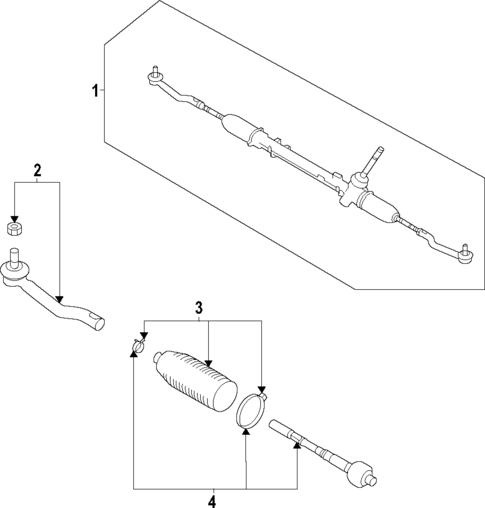 1

2

3

4