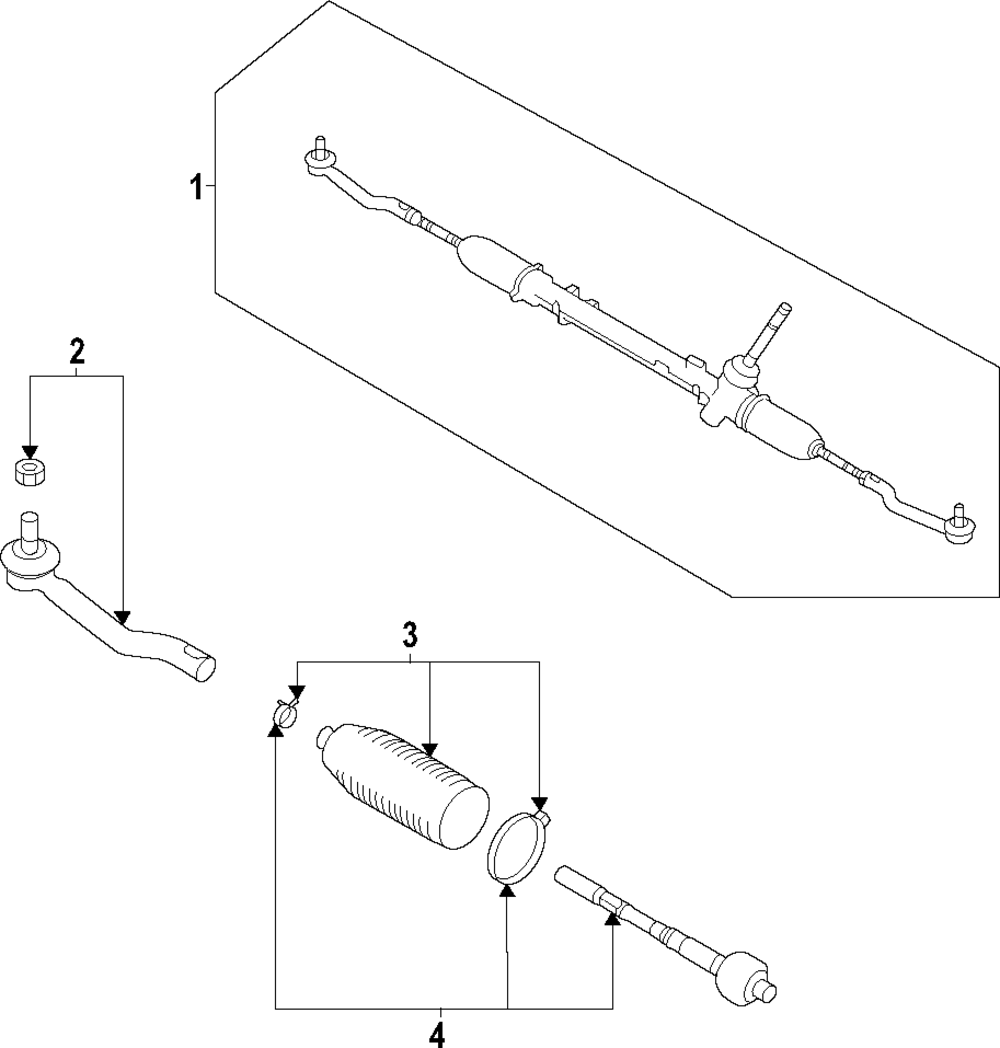 1
2
3
4