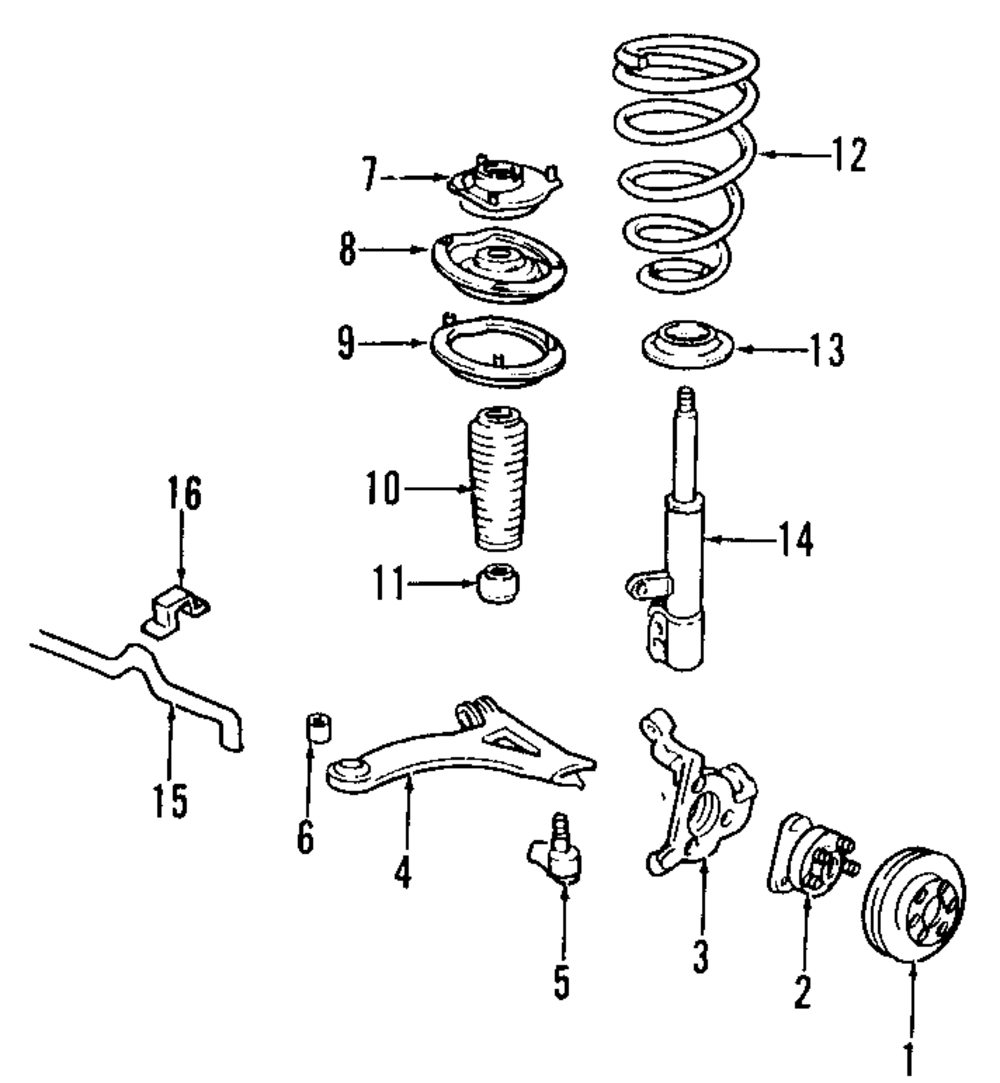 12
7
8
9
13
10
14
16
11
15
6
4
5
3
2
1