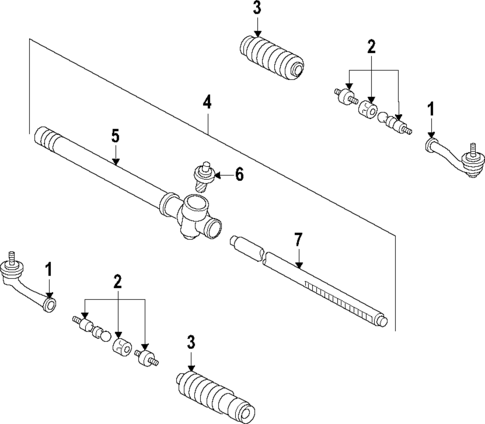 3
2
4
1
5
6
7
1
2
3