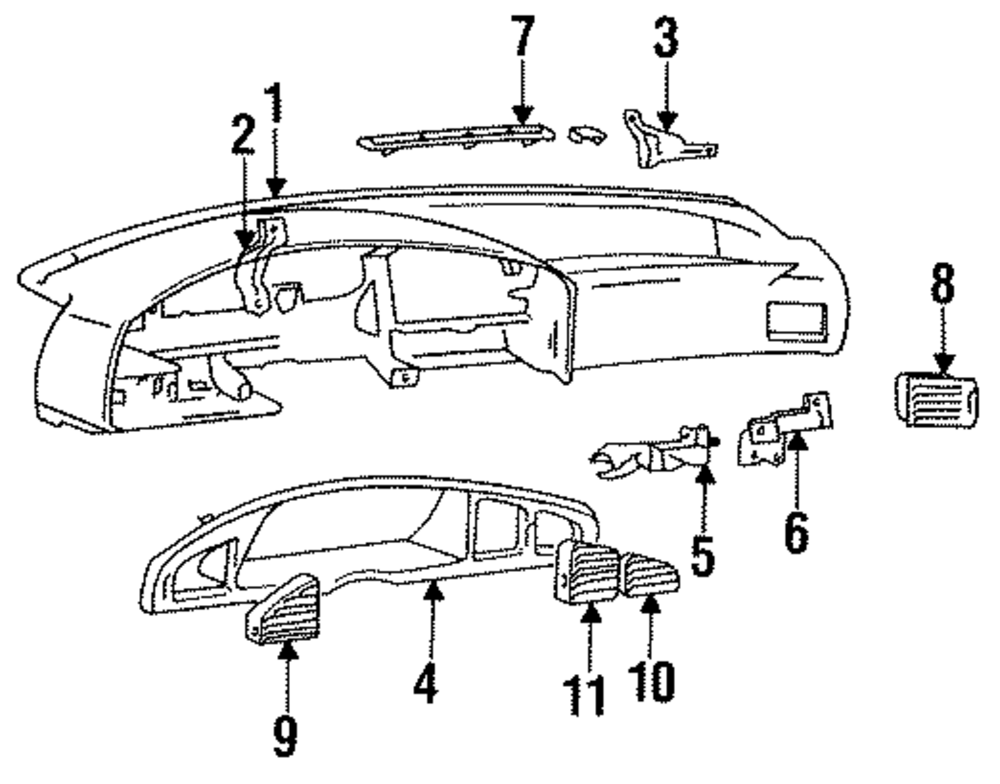 7
3
2
1
8
5
6
4
11
10
9