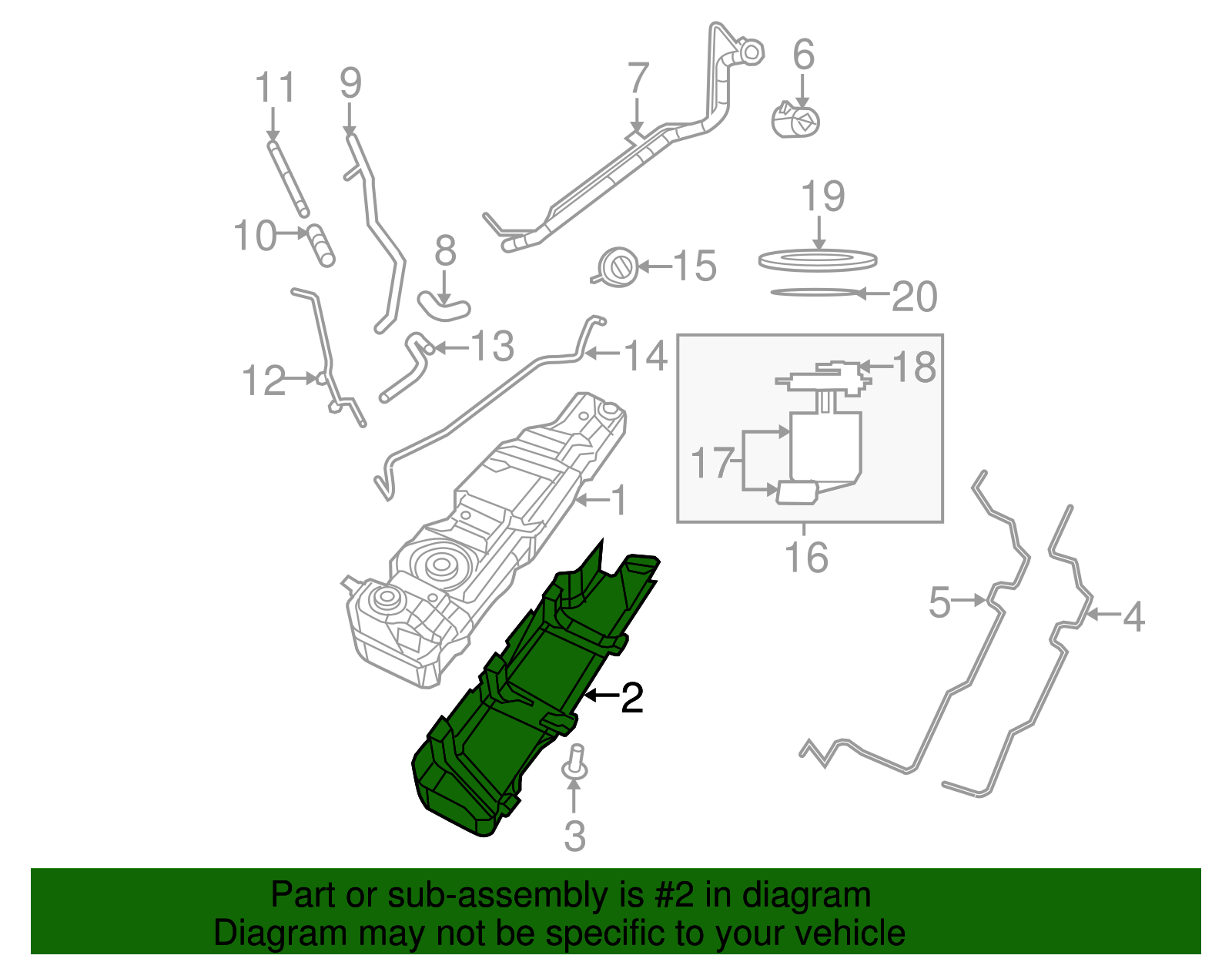 11
9
7
6
10
8
15
19
20
12
13
14
18
17
1
16
5
4
2
3

Part or sub-assembly is #2 in diagram
Diagram may not be specific to your vehicle