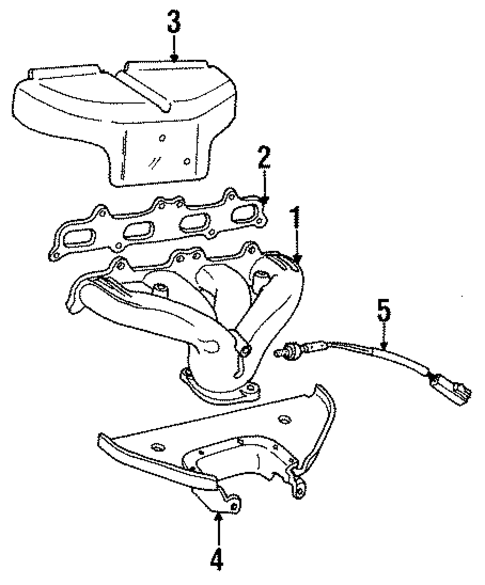 3
2
1
5
4