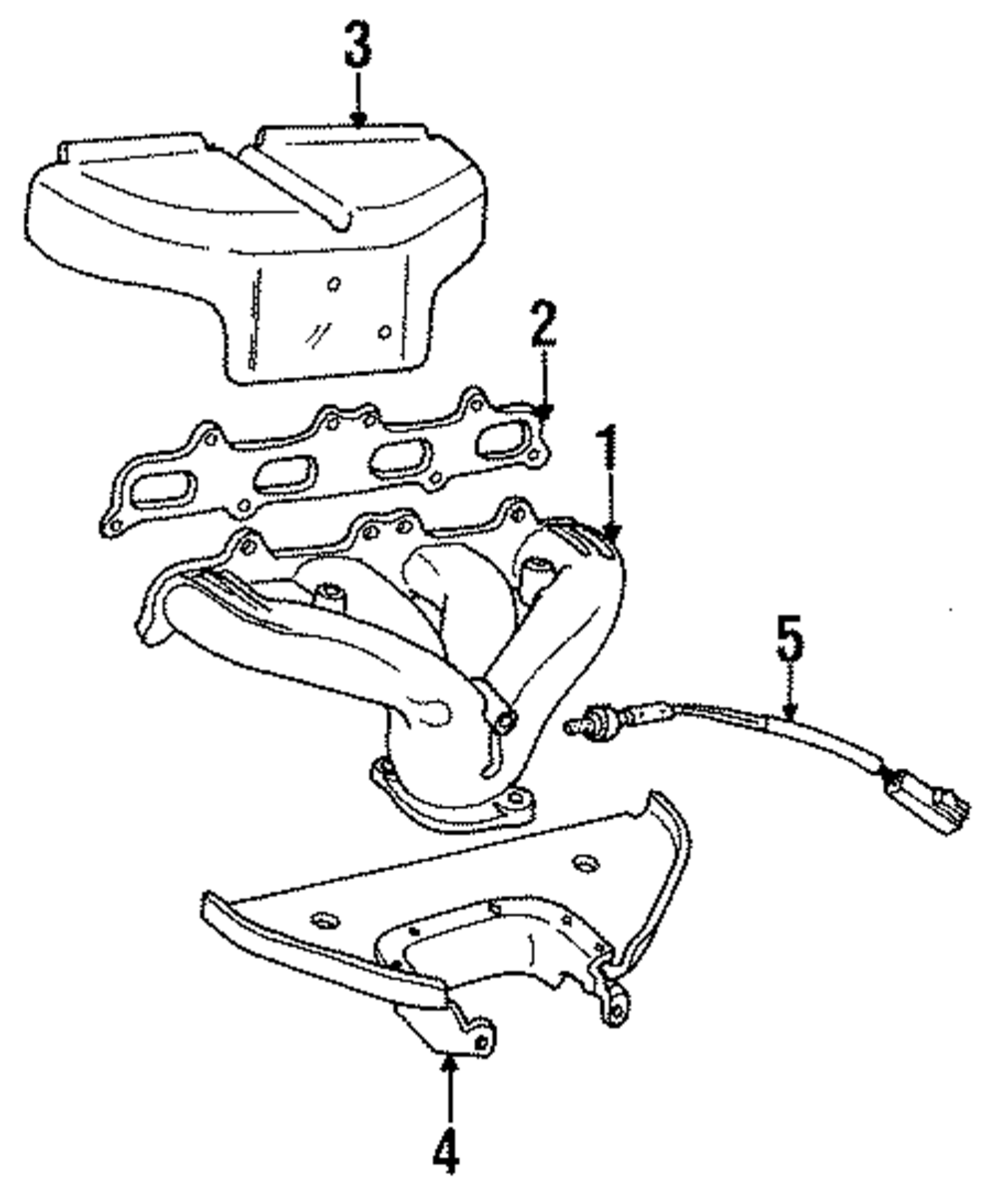 3
2
1
5
4