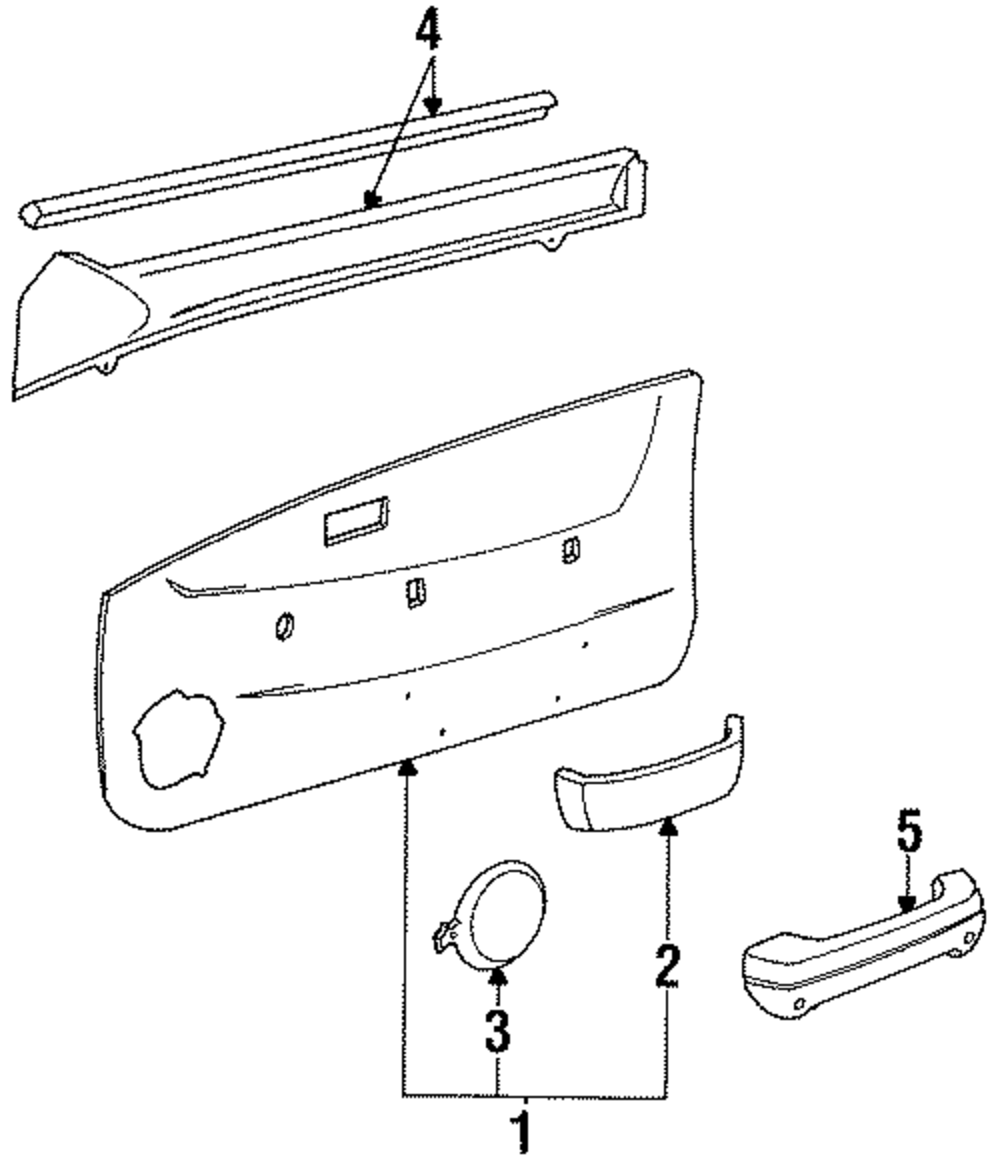 4
5
2
3
1