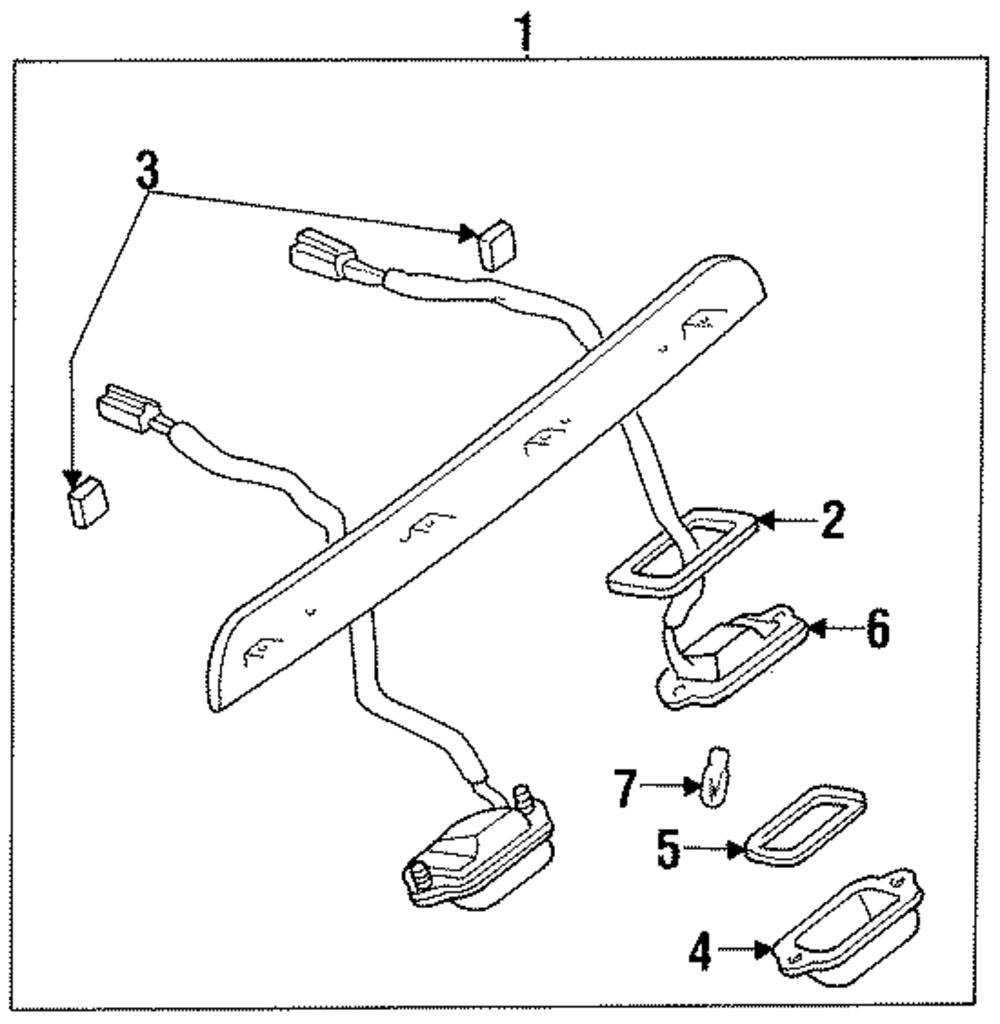 1
3
2
6
7
5
4