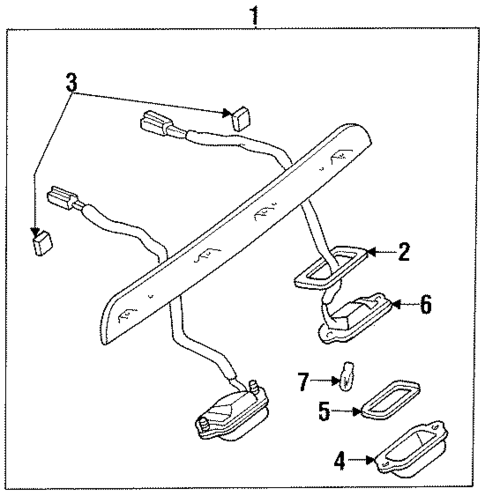 1
3
2
6
7
5
4