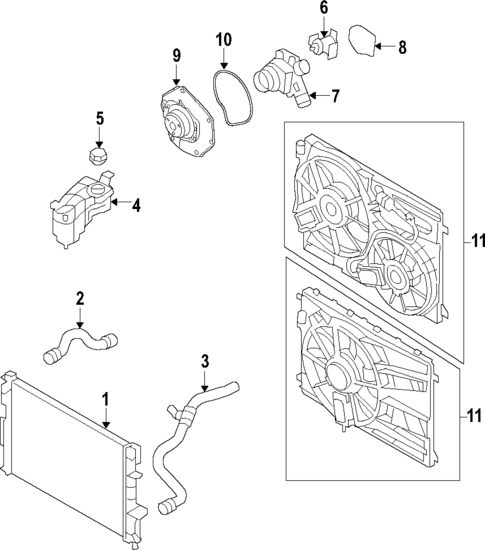 6
10
8
9
7
5
4
11
2
3
1
11