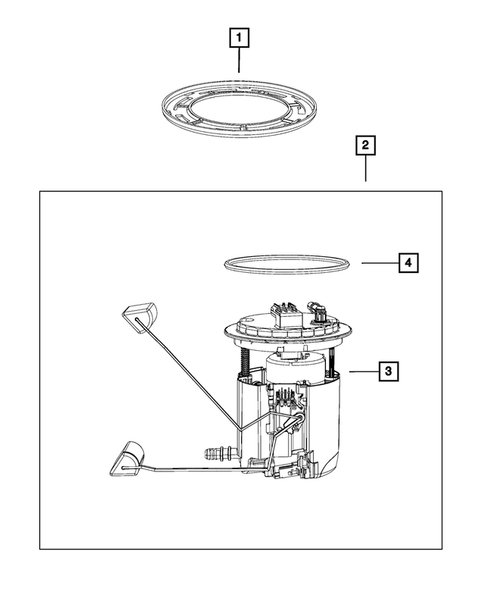 1
2
4
3